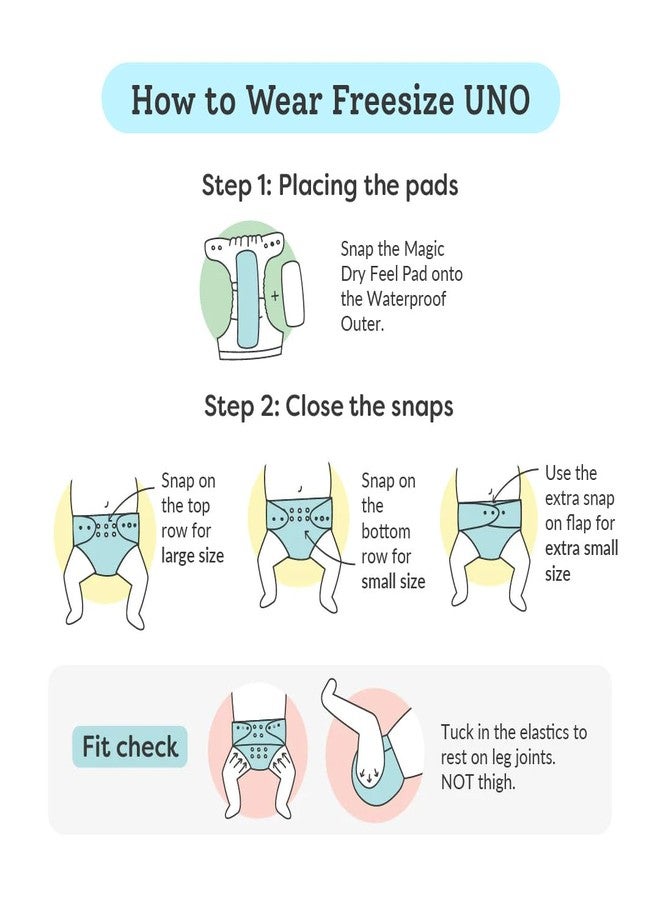 How to Wear Freesize UNO

Step 1: Placing the pads

Snap the Magic Dry Feel Pad onto the Waterproof Outer.

Step 2: Close the snaps

Snap on the top row for large size

Snap on the bottom row for small size

Use the extra snap on flap for extra small size

Fit check

Tuck in the elastics to rest on leg joints. NOT thigh.