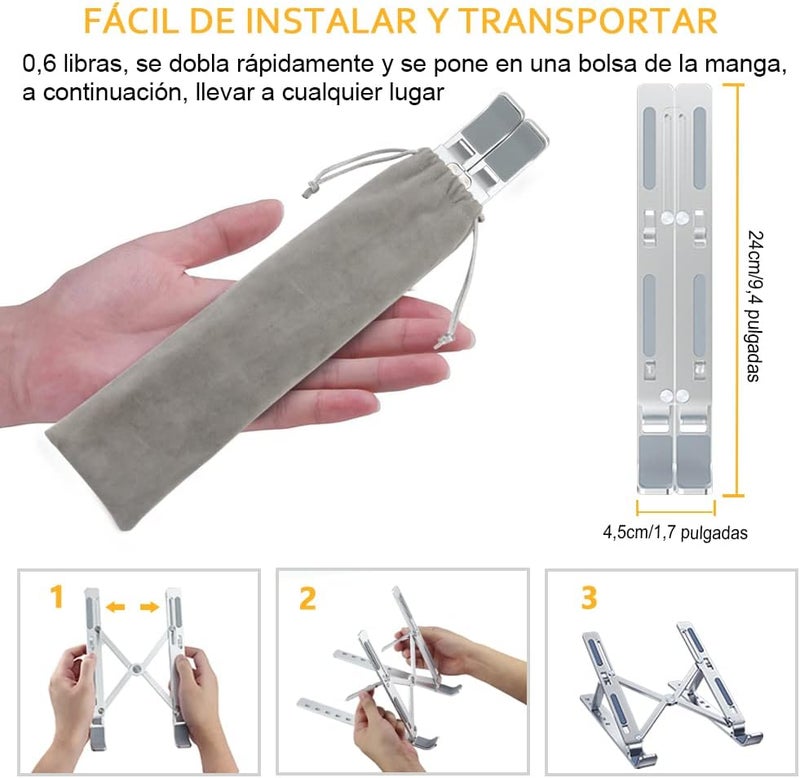 FÁCIL DE INSTALAR Y TRANSPORTAR

0,6 libras, se dobla rápidamente y se pone en una bolsa de la manga, a continuación, llevar a cualquier lugar

24cm/9,4 pulgadas

4,5cm/1,7 pulgadas

1

2

3