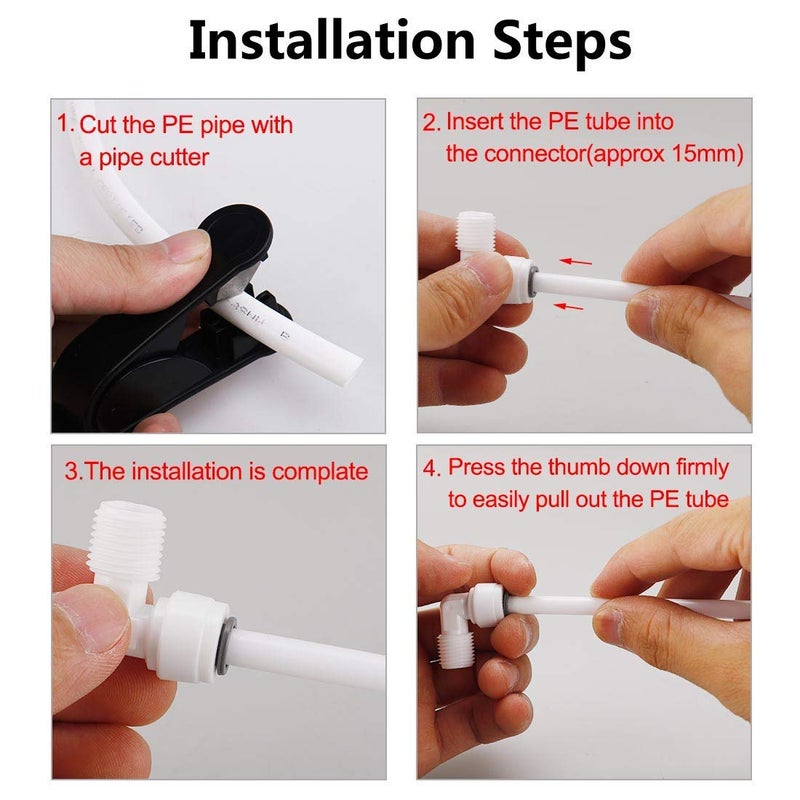 Installation Steps

1. Cut the PE pipe with a pipe cutter

2. Insert the PE tube into the connector(approx 15mm)

3.The installation is complate

4. Press the thumb down firmly to easily pull out the PE tube