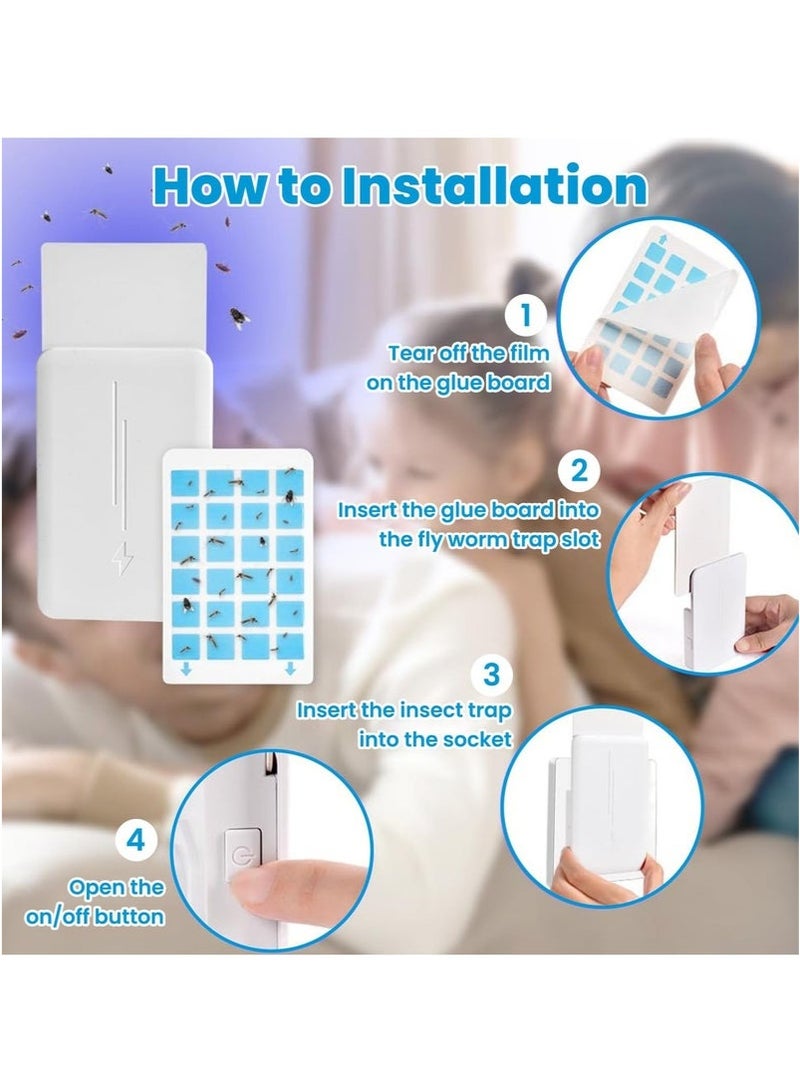 How to Installation

1
Tear off the film on the glue board

2
Insert the glue board into the fly worm trap slot

3
Insert the insect trap into the socket

4
Open the on/off button