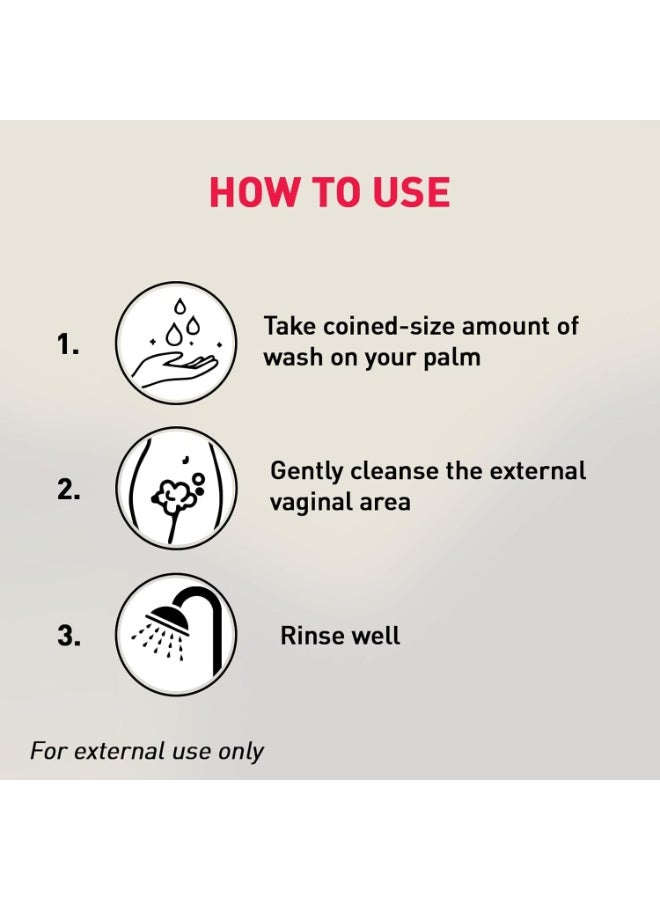 HOW TO USE

1. Take coined-size amount of wash on your palm

2. Gently cleanse the external vaginal area

3. Rinse well

For external use only