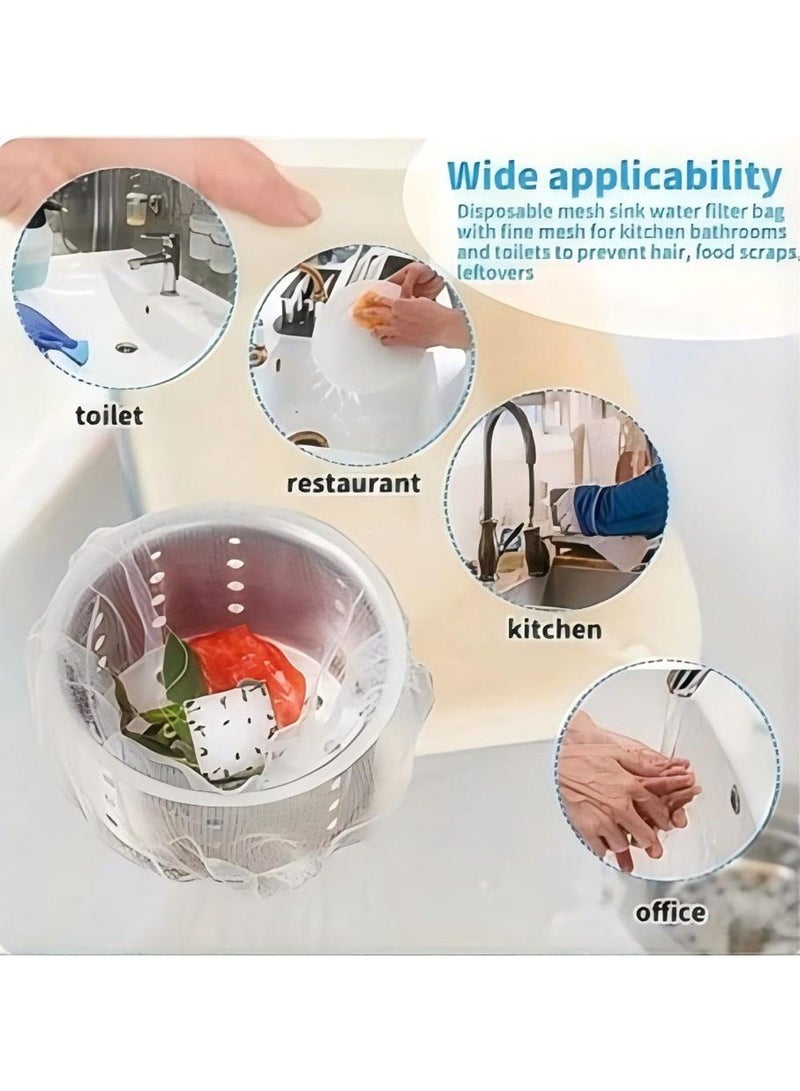 Wide applicability

Disposable mesh sink water filter bag with fine mesh for kitchen bathrooms and toilets to prevent hair, food scraps, leftovers

toilet

restaurant

kitchen

office