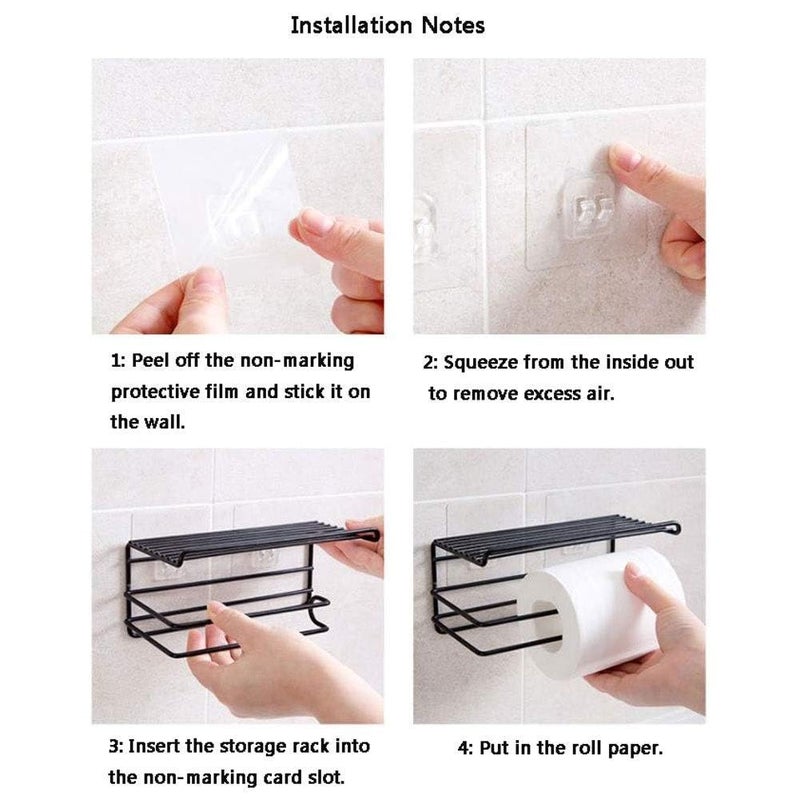 Installation Notes

1: Peel off the non-marking protective film and stick it on the wall.

2: Squeeze from the inside out to remove excess air.

3: Insert the storage rack into the non-marking card slot.

4: Put in the roll paper.