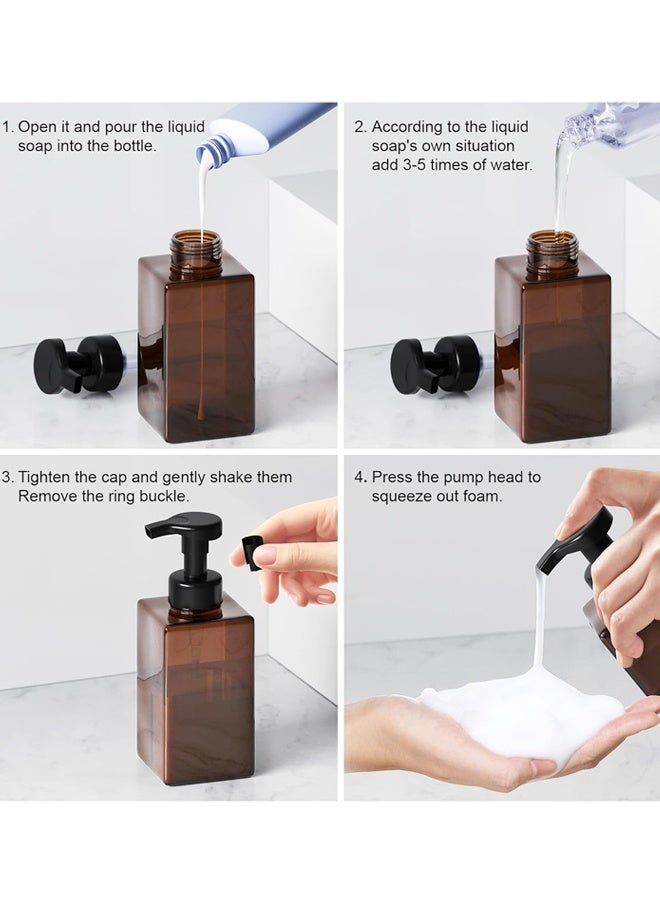 1. Open it and pour the liquid soap into the bottle.

2. According to the liquid soap's own situation add 3-5 times of water.

3. Tighten the cap and gently shake them Remove the ring buckle.

4. Press the pump head to squeeze out foam.