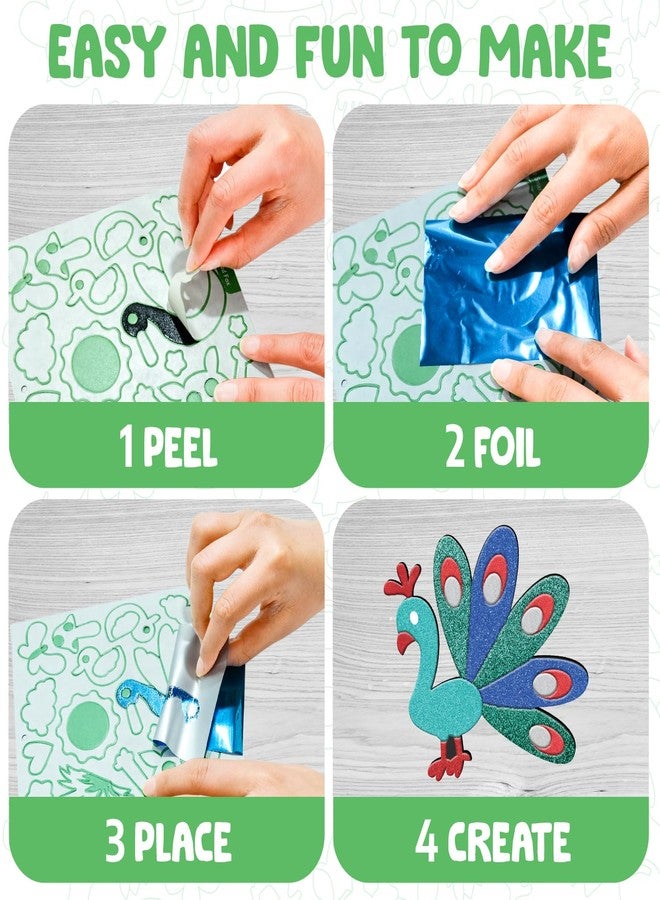 EASY AND FUN TO MAKE

1 PEEL

2 FOIL

3 PLACE

4 CREATE