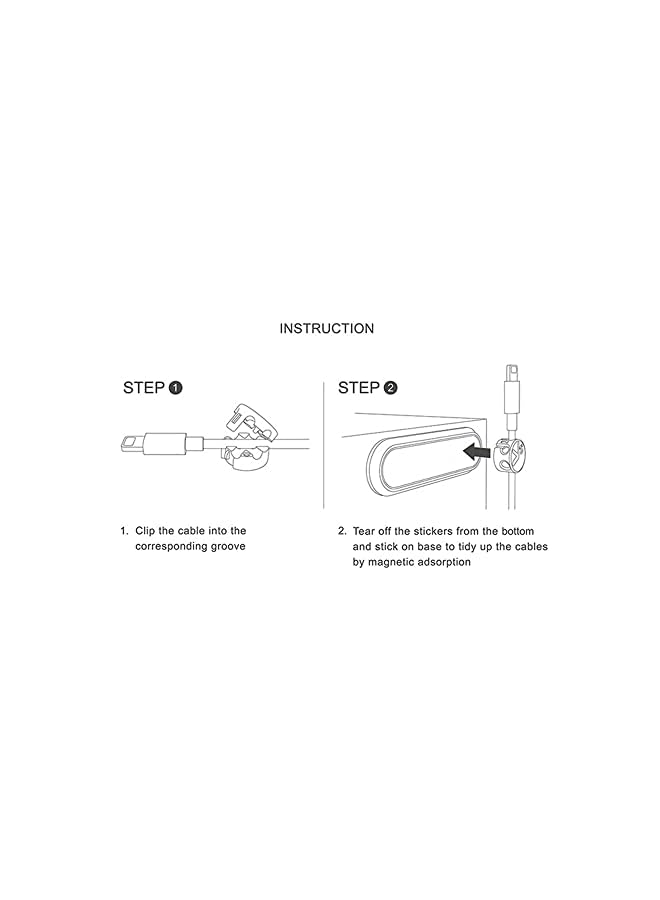 INSTRUCTION

STEP 1

1. Clip the cable into the corresponding groove

STEP 2

2. Tear off the stickers from the bottom and stick on base to tidy up the cables by magnetic adsorption