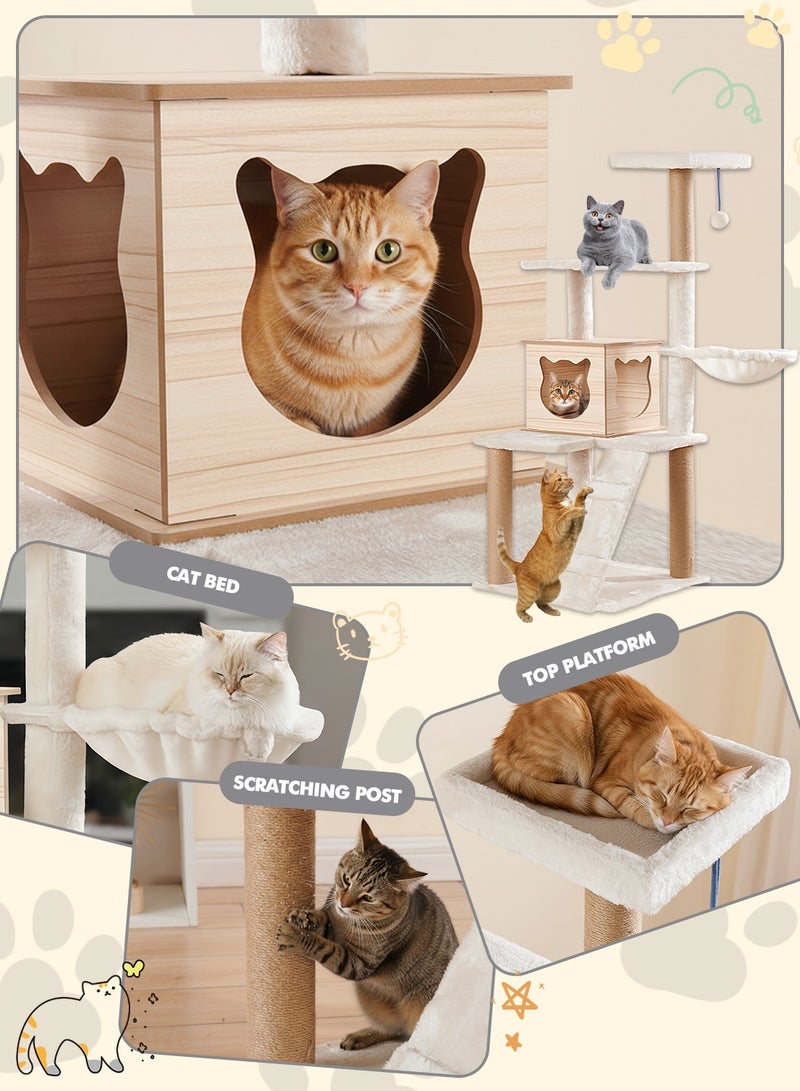 CAT BED

TOP PLATFORM

SCRATCHING POST