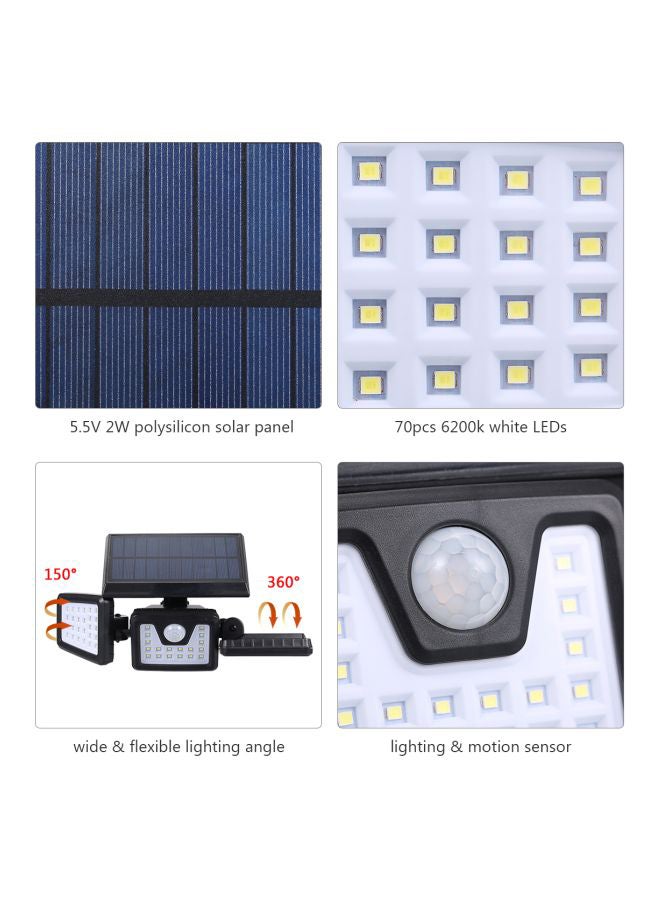 5.5V 2W polysilicon solar panel

70pcs 6200k white LEDs

150°

360°

wide & flexible lighting angle

lighting & motion sensor