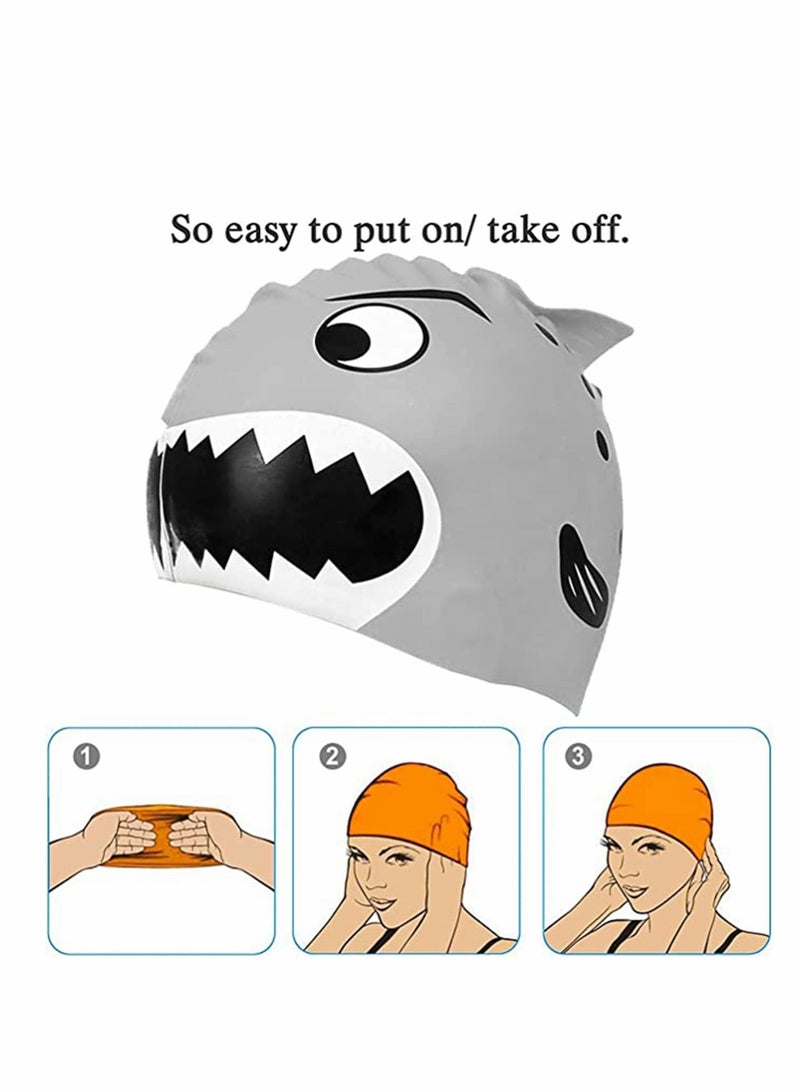 So easy to put on/ take off.

1

2

3