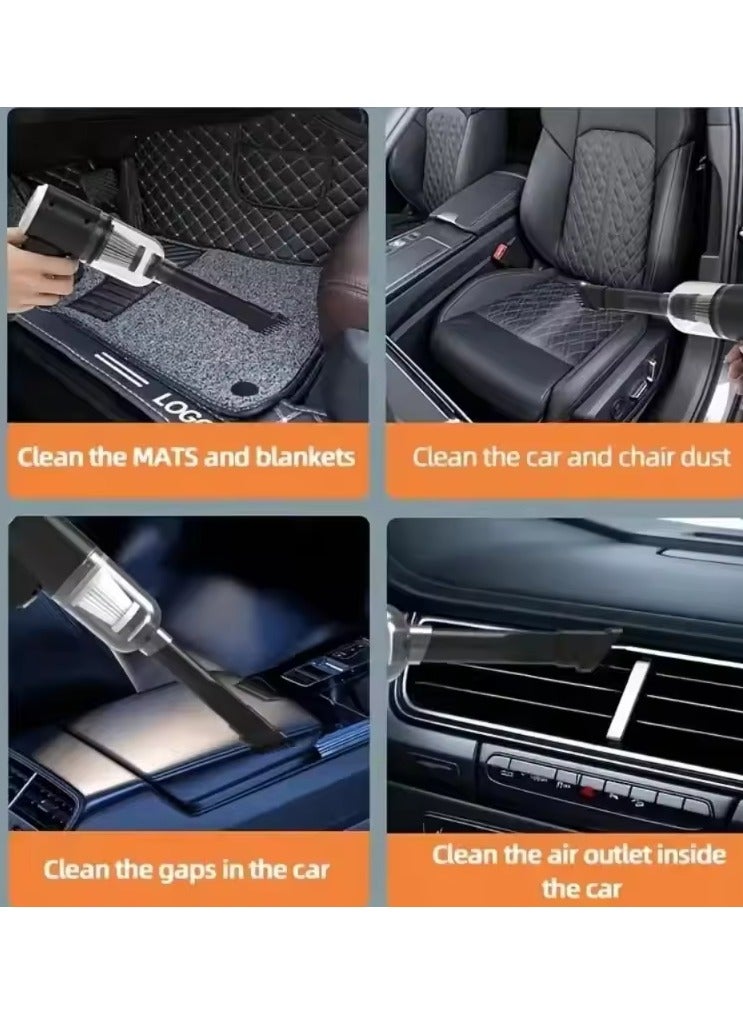 LOGO

Clean the MATS and blankets

Clean the car and chair dust

Clean the gaps in the car

Clean the air outlet inside the car