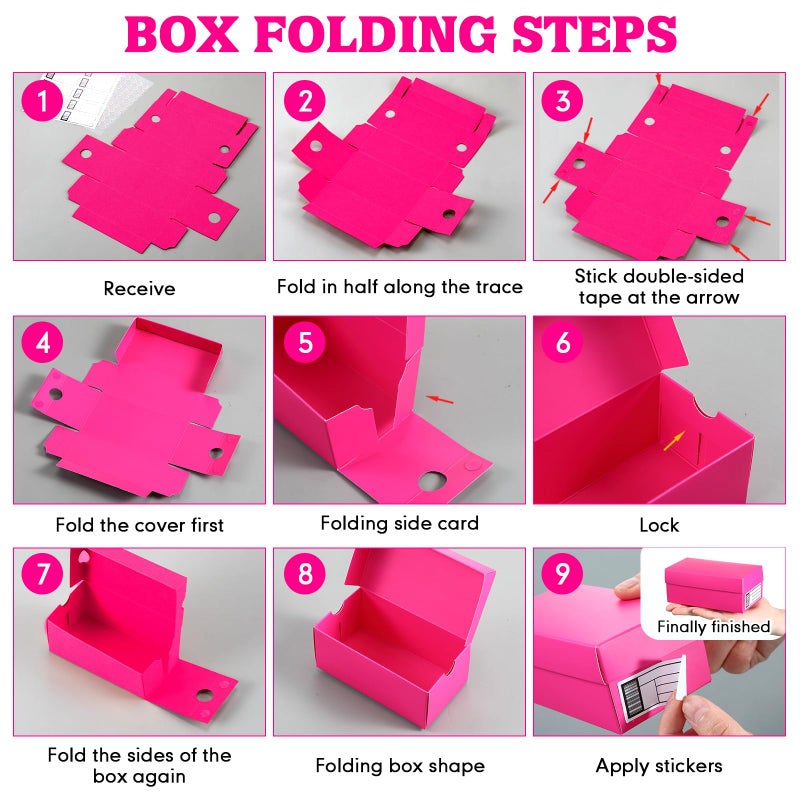 BOX FOLDING STEPS

1

Receive

2

Fold in half along the trace

3

Stick double-sided tape at the arrow

4

Fold the cover first

5

Folding side card

6

Lock

7

Fold the sides of the box again

8

Folding box shape

9

Finally finished

Apply stickers