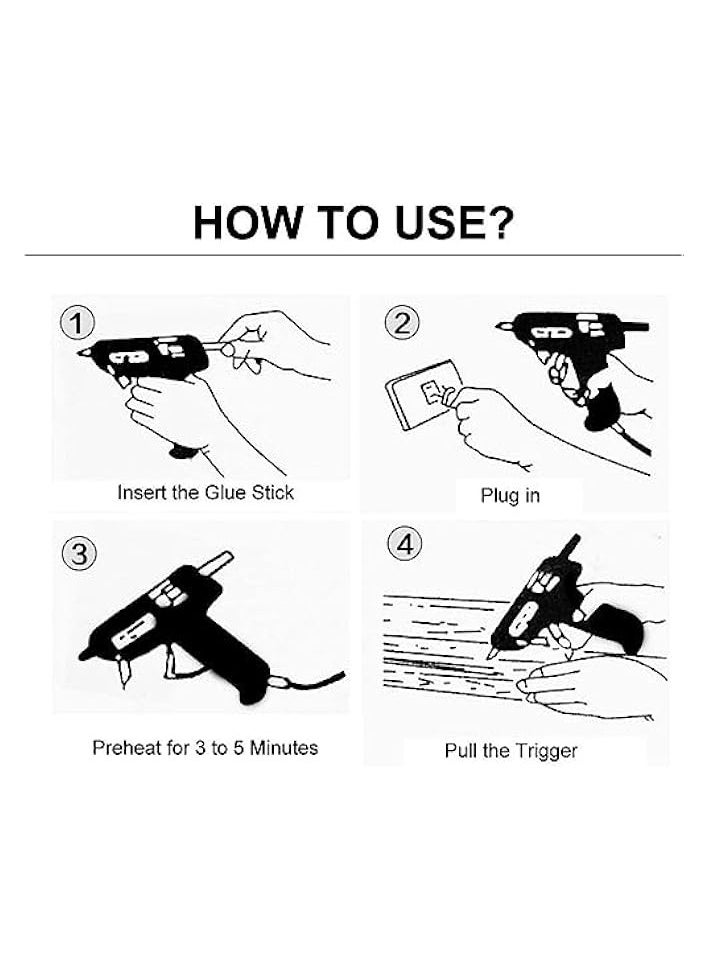 HOW TO USE?

①
Insert the Glue Stick

②
Plug in

③
Preheat for 3 to 5 Minutes

④
Pull the Trigger