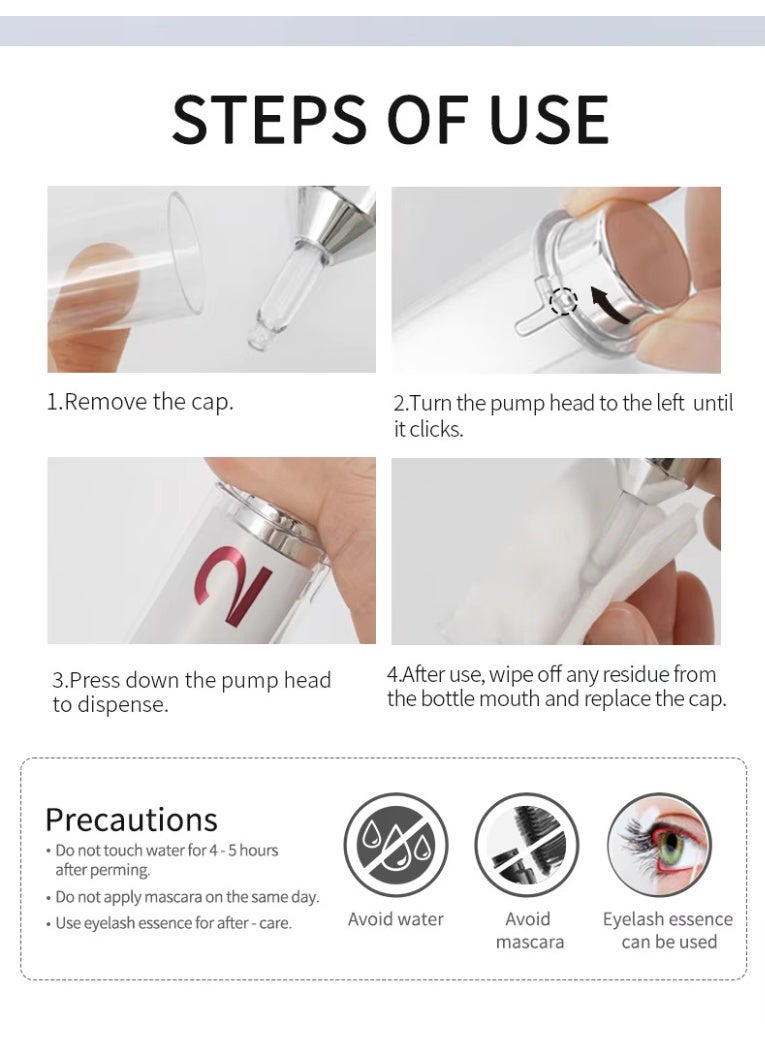 STEPS OF USE

1.Remove the cap.

2.Turn the pump head to the left until it clicks.

2

3.Press down the pump head to dispense.

4.After use, wipe off any residue from the bottle mouth and replace the cap.

Precautions

• Do not touch water for 4 - 5 hours after perming.

• Do not apply mascara on the same day.

• Use eyelash essence for after - care.

Avoid water

Avoid mascara

Eyelash essence can be used