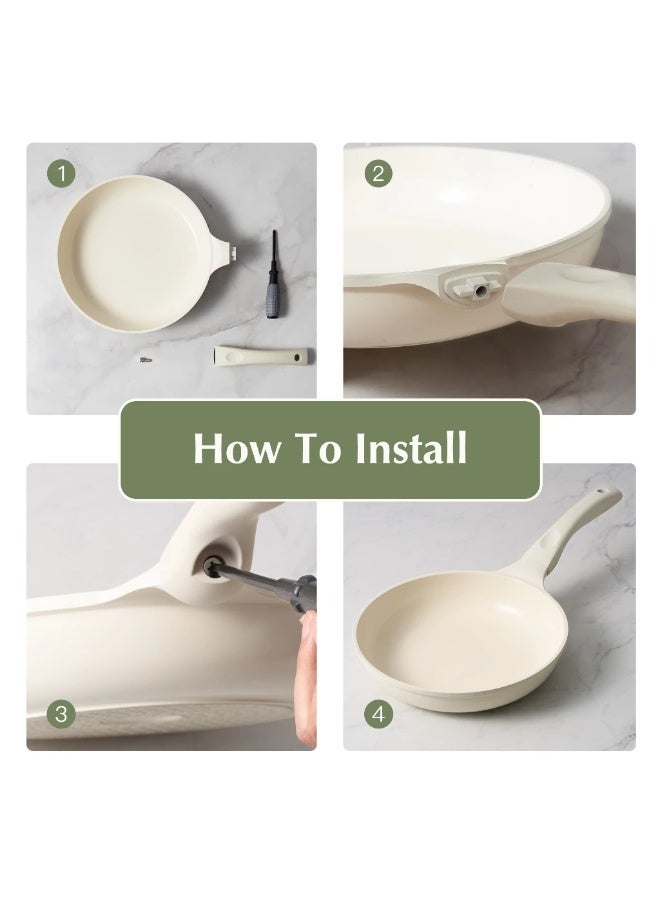 1

2

How To Install

3

4