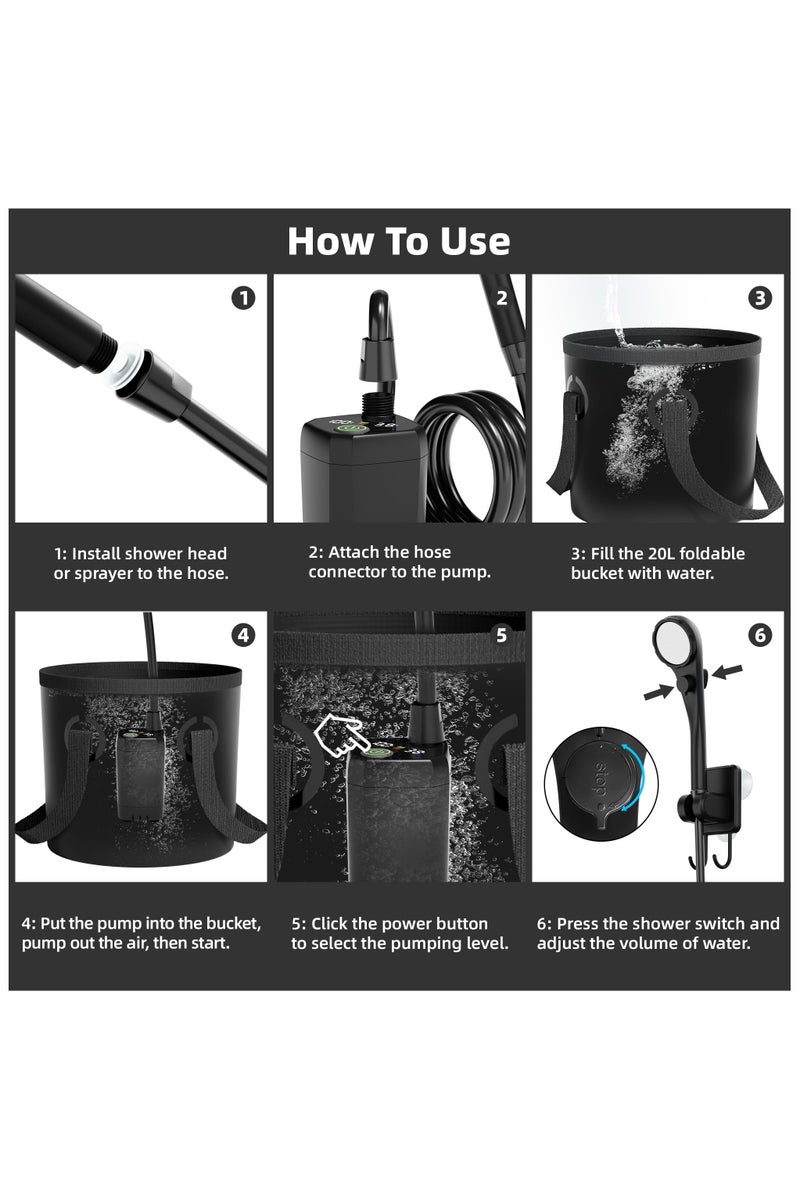 How To Use

1

2

3

1: Install shower head or sprayer to the hose.

2: Attach the hose connector to the pump.

3: Fill the 20L foldable bucket with water.

4

5

6

stop

4: Put the pump into the bucket, pump out the air, then start.

5: Click the power button to select the pumping level.

6: Press the shower switch and adjust the volume of water.