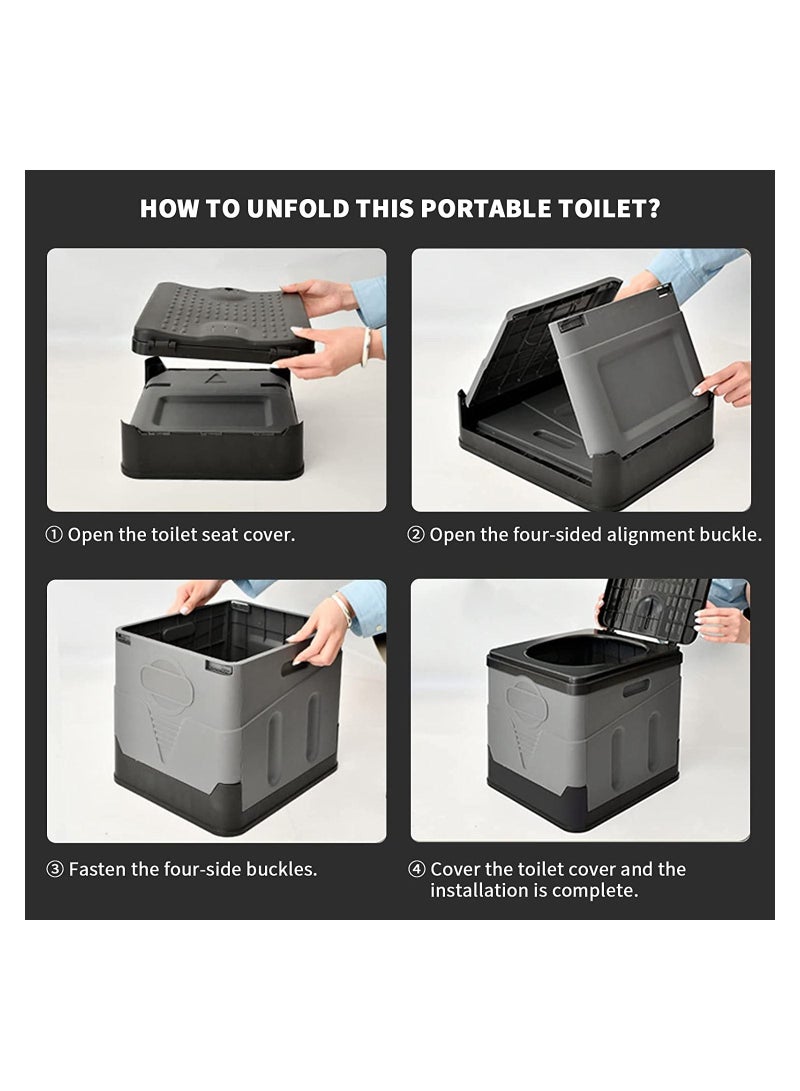 HOW TO UNFOLD THIS PORTABLE TOILET?

① Open the toilet seat cover.

② Open the four-sided alignment buckle.

③ Fasten the four-side buckles.

④ Cover the toilet cover and the installation is complete.