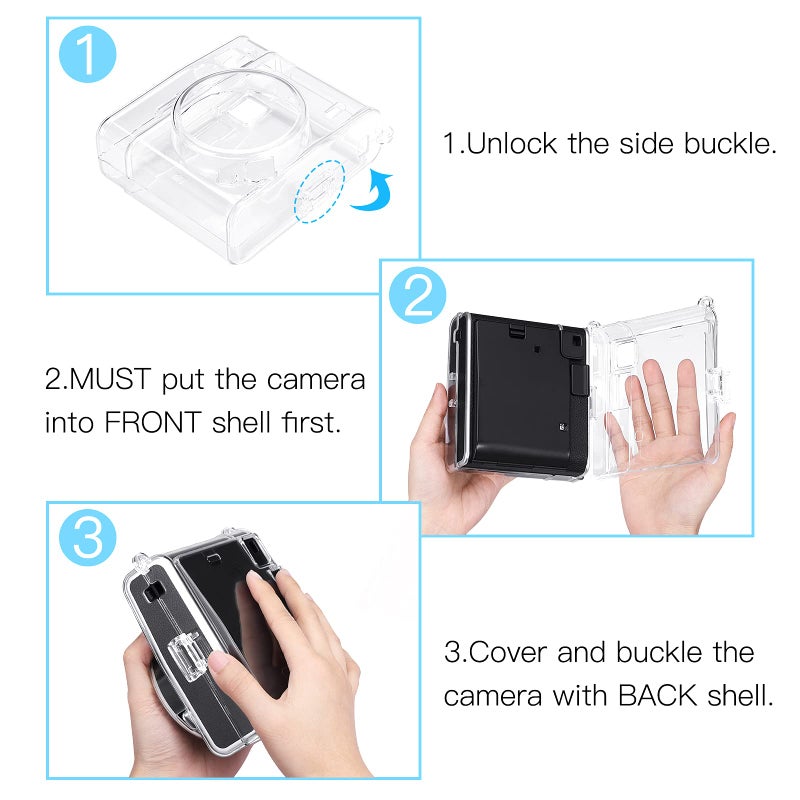 1

1.Unlock the side buckle.

2

2.MUST put the camera into FRONT shell first.

3

3.Cover and buckle the camera with BACK shell.