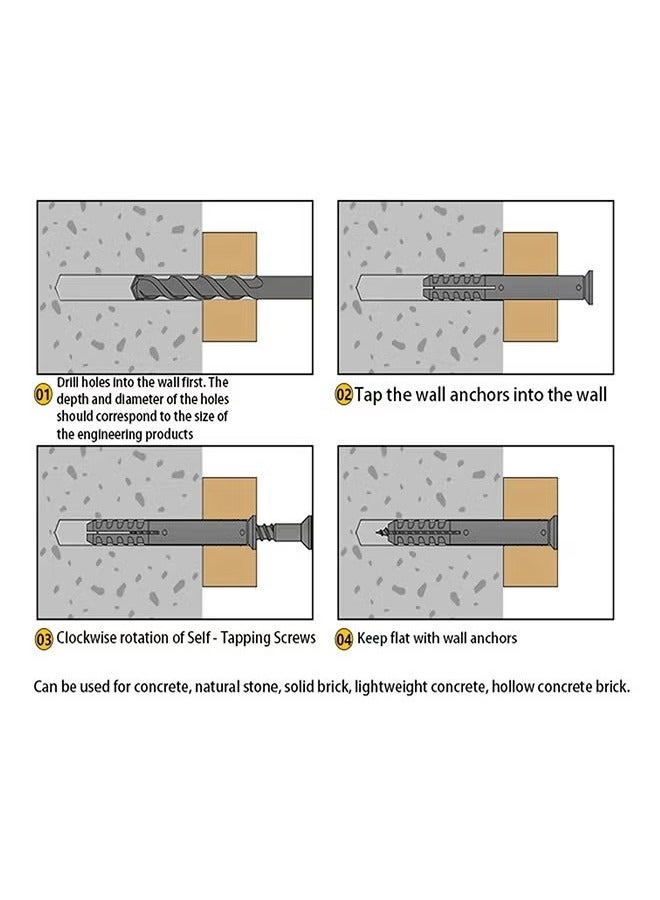 01 Drill holes into the wall first. The depth and diameter of the holes should correspond to the size of the engineering products

02 Tap the wall anchors into the wall

03 Clockwise rotation of Self - Tapping Screws

04 Keep flat with wall anchors

Can be used for concrete, natural stone, solid brick, lightweight concrete, hollow concrete brick.