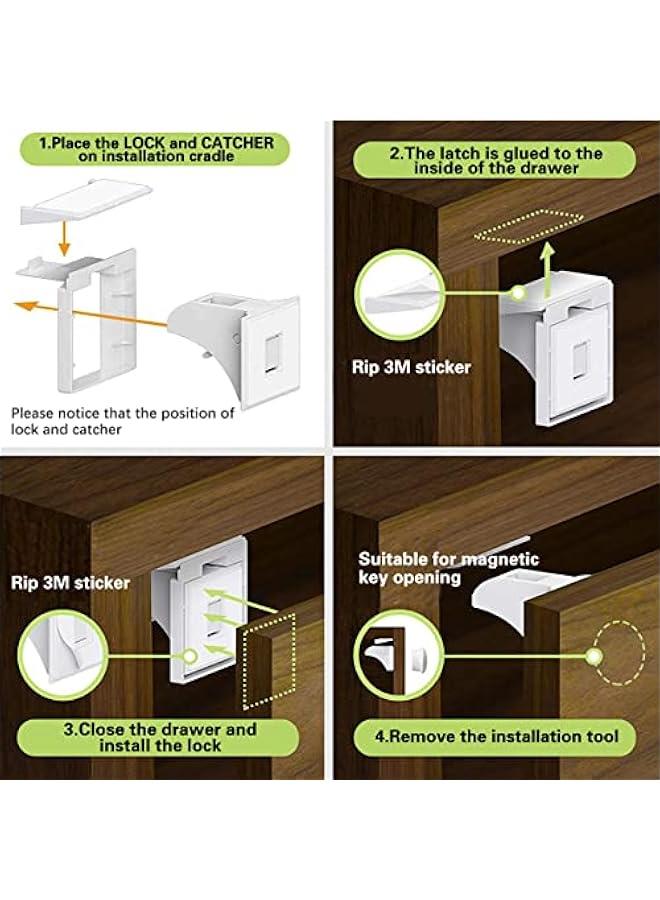 1.Place the LOCK and CATCHER on installation cradle

Please notice that the position of lock and catcher

2.The latch is glued to the inside of the drawer

Rip 3M sticker

Rip 3M sticker

3.Close the drawer and install the lock

Suitable for magnetic key opening

4.Remove the installation tool