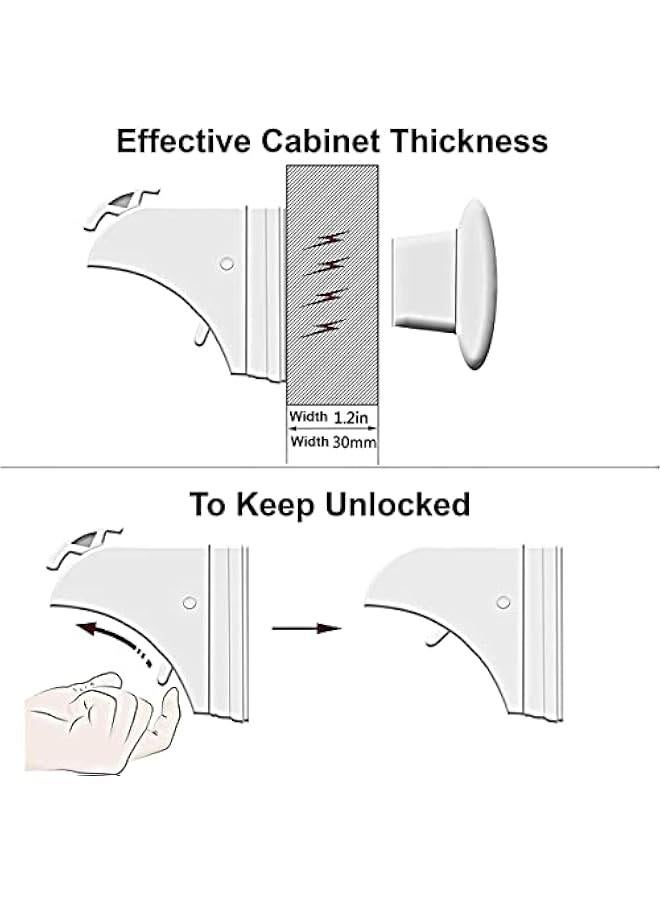 Effective Cabinet Thickness

Width 1.2in
Width 30mm

To Keep Unlocked