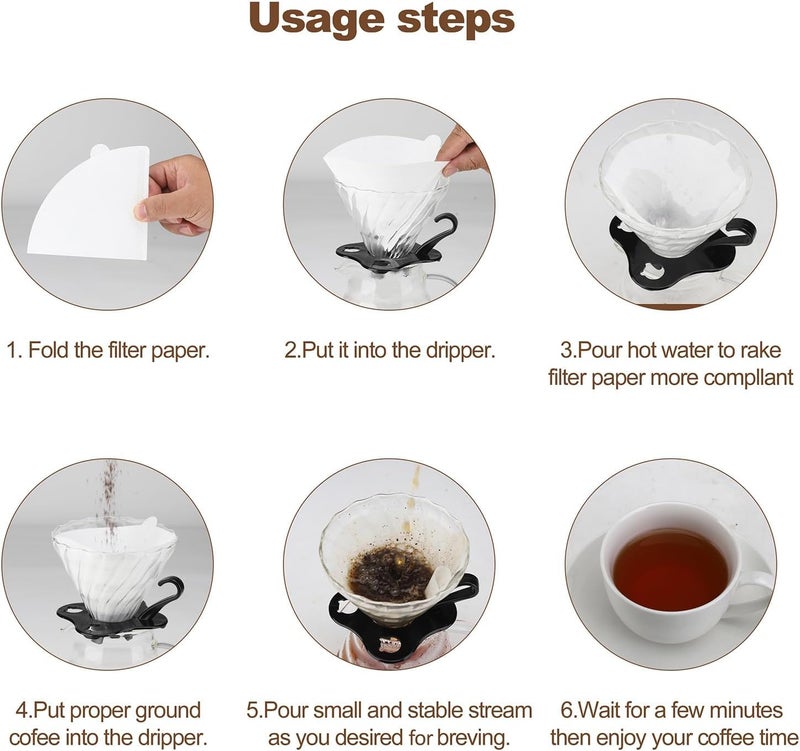 Usage steps

1. Fold the filter paper.

2.Put it into the dripper.

3.Pour hot water to rake filter paper more compllant

4.Put proper ground cofee into the dripper.

5.Pour small and stable stream as you desired for breving.

6.Wait for a few minutes then enjoy your coffee time