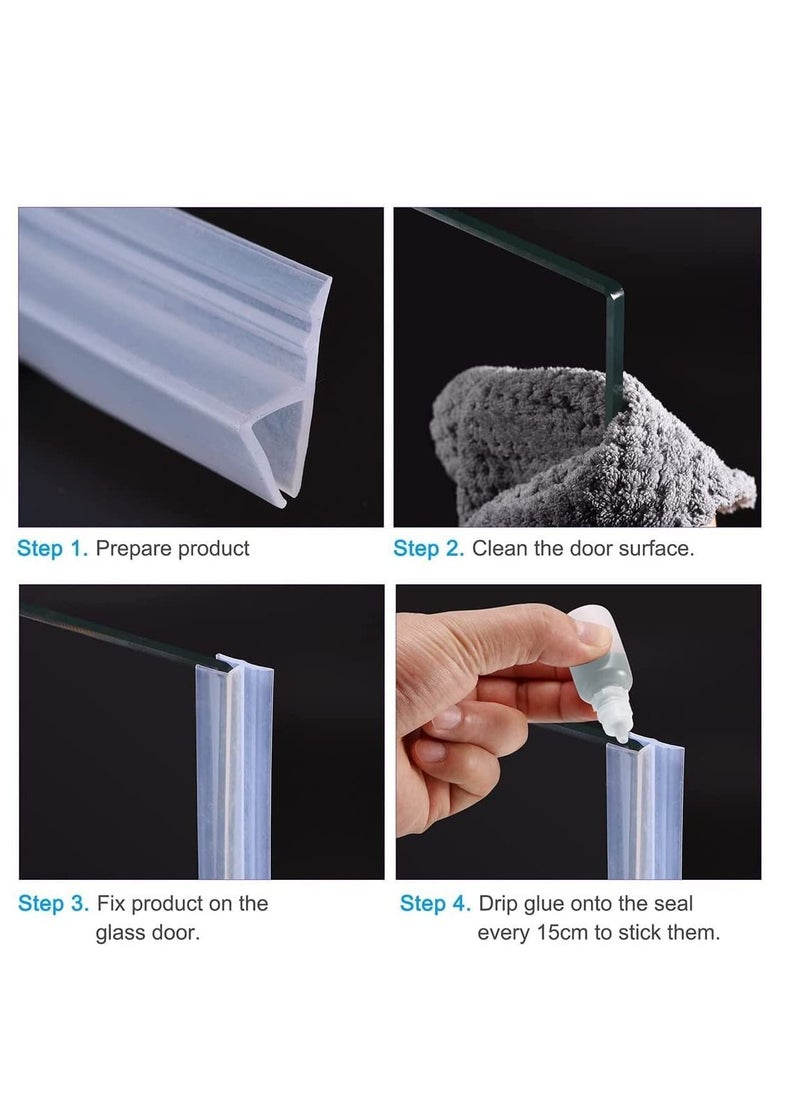 Step 1. Prepare product

Step 2. Clean the door surface.

Step 3. Fix product on the glass door.

Step 4. Drip glue onto the seal every 15cm to stick them.