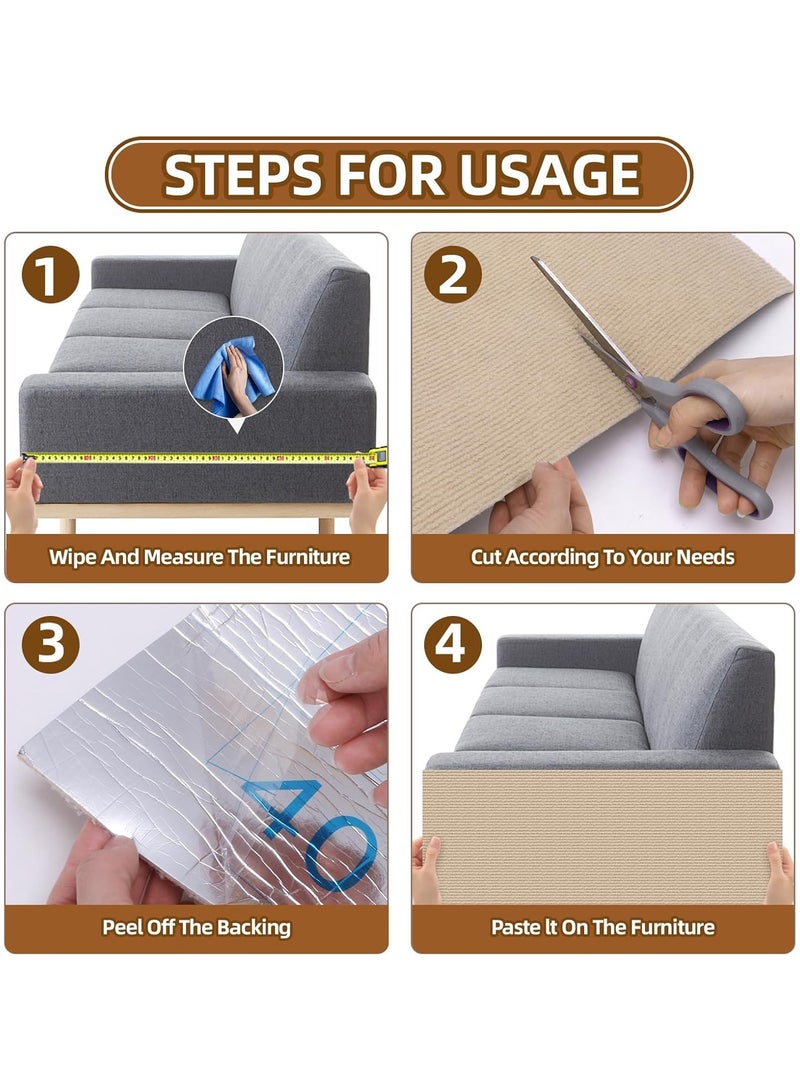 STEPS FOR USAGE

1

Wipe And Measure The Furniture

2

Cut According To Your Needs

3

40

Peel Off The Backing

4

Paste It On The Furniture