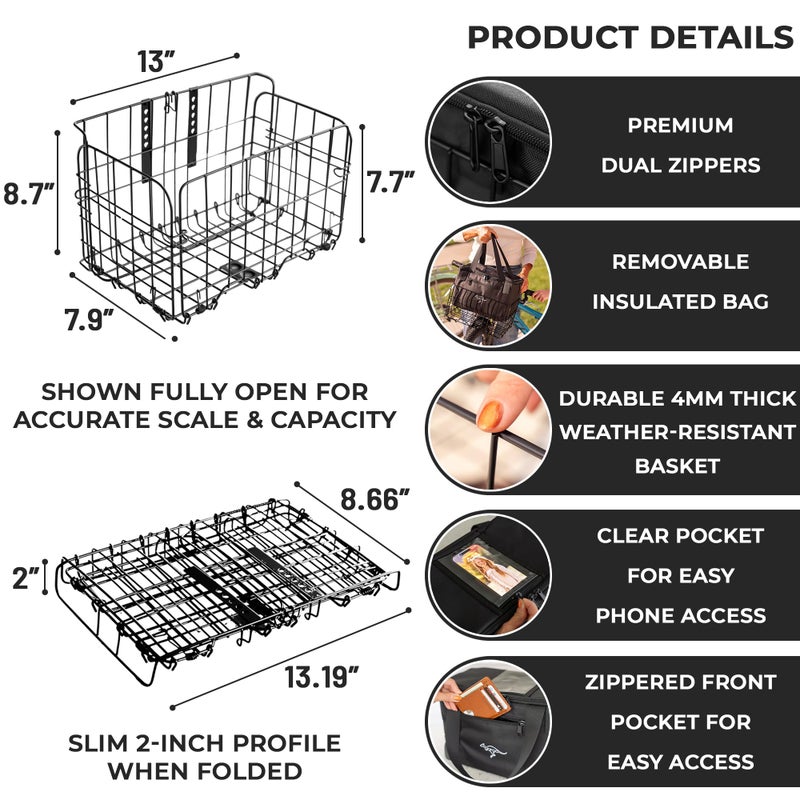 13"

8.7"

7.7"

7.9"

SHOWN FULLY OPEN FOR ACCURATE SCALE & CAPACITY

8.66"

2"

13.19"

SLIM 2-INCH PROFILE WHEN FOLDED

PRODUCT DETAILS

PREMIUM DUAL ZIPPERS

REMOVABLE INSULATED BAG

DURABLE 4MM THICK WEATHER-RESISTANT BASKET

CLEAR POCKET FOR EASY PHONE ACCESS

ZIPPERED FRONT POCKET FOR EASY ACCESS