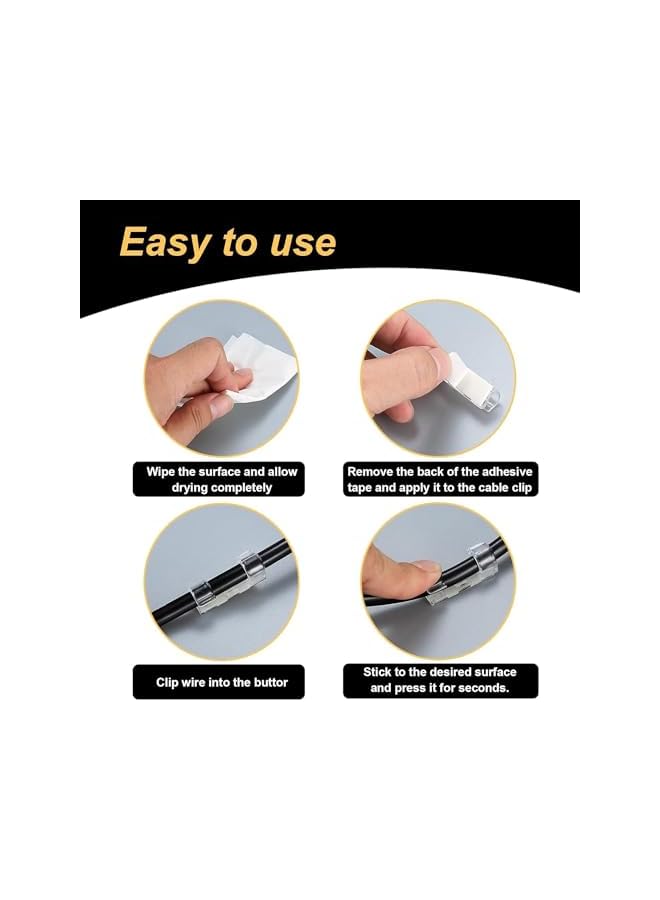 Easy to use

Wipe the surface and allow drying completely

Remove the back of the adhesive tape and apply it to the cable clip

Clip wire into the buttor

Stick to the desired surface and press it for seconds.