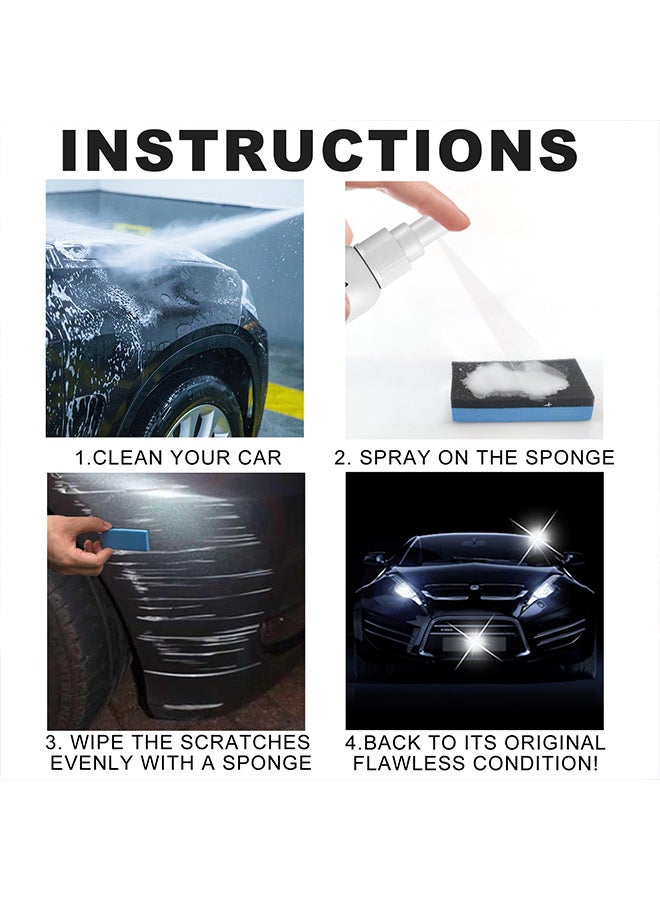 INSTRUCTIONS

1.CLEAN YOUR CAR

2. SPRAY ON THE SPONGE

3. WIPE THE SCRATCHES EVENLY WITH A SPONGE

4.BACK TO ITS ORIGINAL FLAWLESS CONDITION!