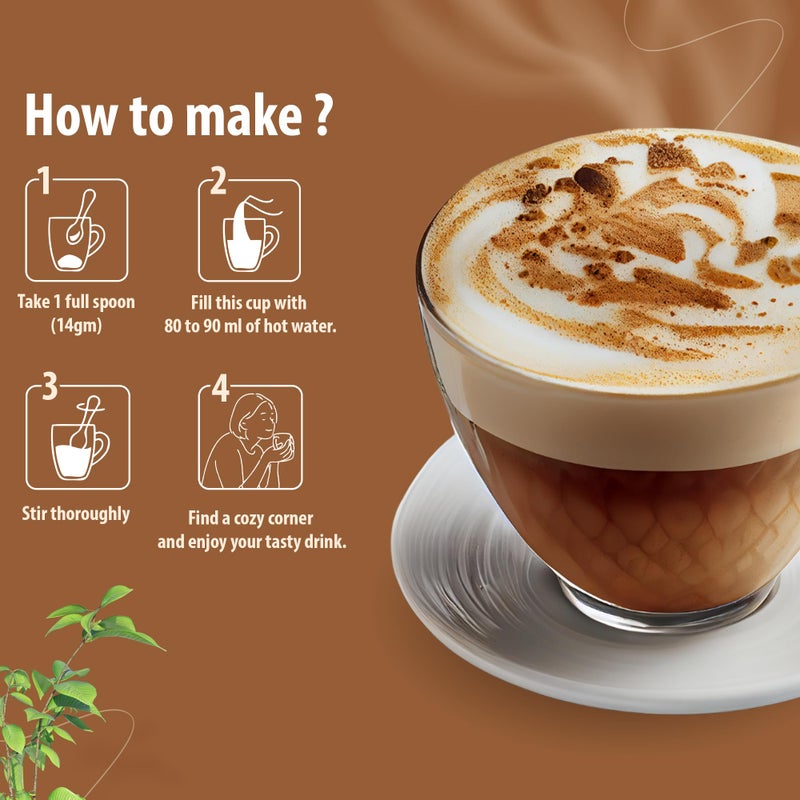 How to make ?

1
Take 1 full spoon (14gm)

2
Fill this cup with 80 to 90 ml of hot water.

3
Stir thoroughly

4
Find a cozy corner and enjoy your tasty drink.