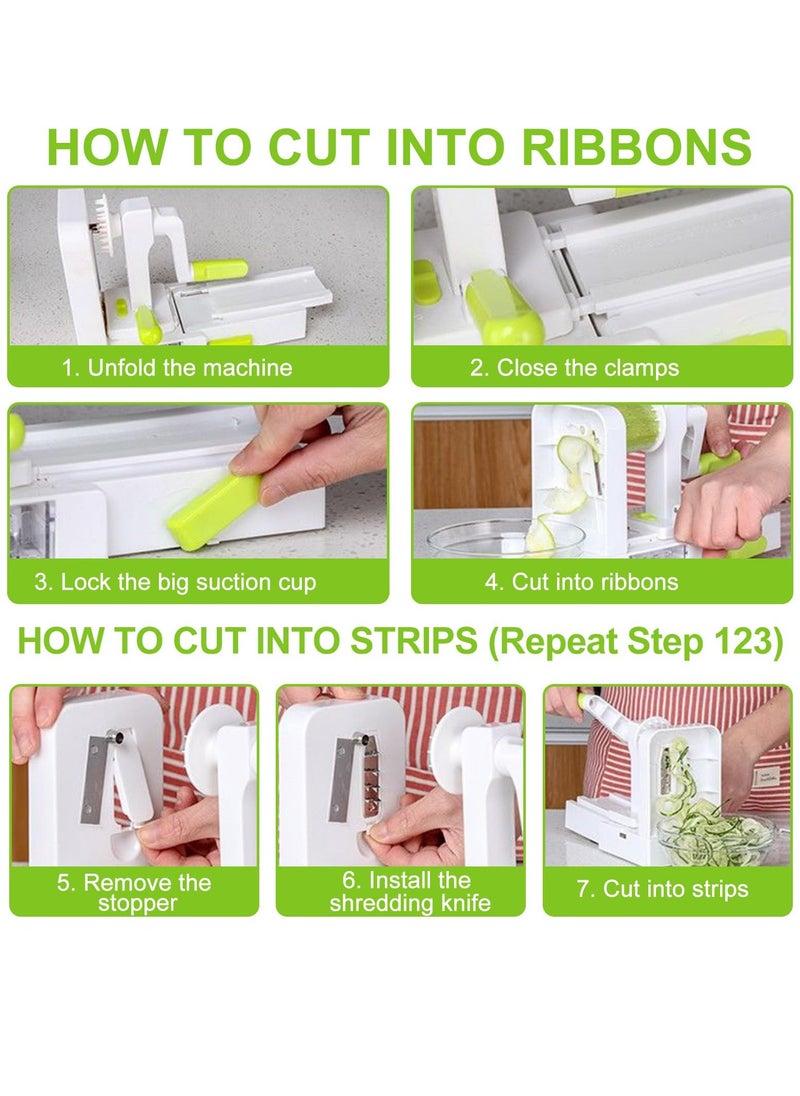 HOW TO CUT INTO RIBBONS

1. Unfold the machine

2. Close the clamps

3. Lock the big suction cup

4. Cut into ribbons

HOW TO CUT INTO STRIPS (Repeat Step 123)

5. Remove the stopper

6. Install the shredding knife

7. Cut into strips