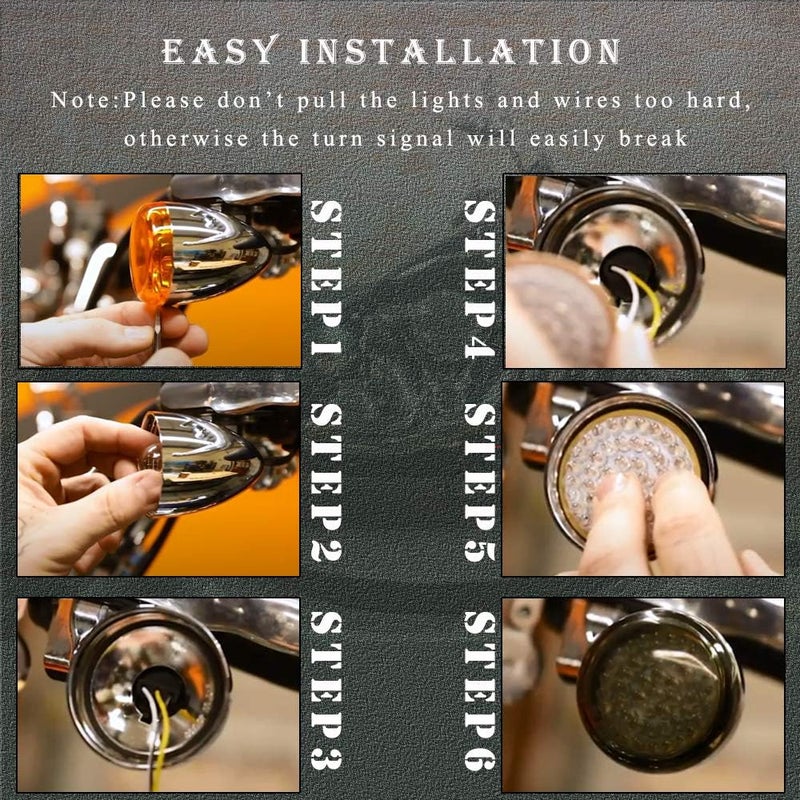 EASY INSTALLATION

Note:Please don't pull the lights and wires too hard, otherwise the turn signal will easily break

STEP1

STEP2

STEP3

STEP4

STEP5

STEP6