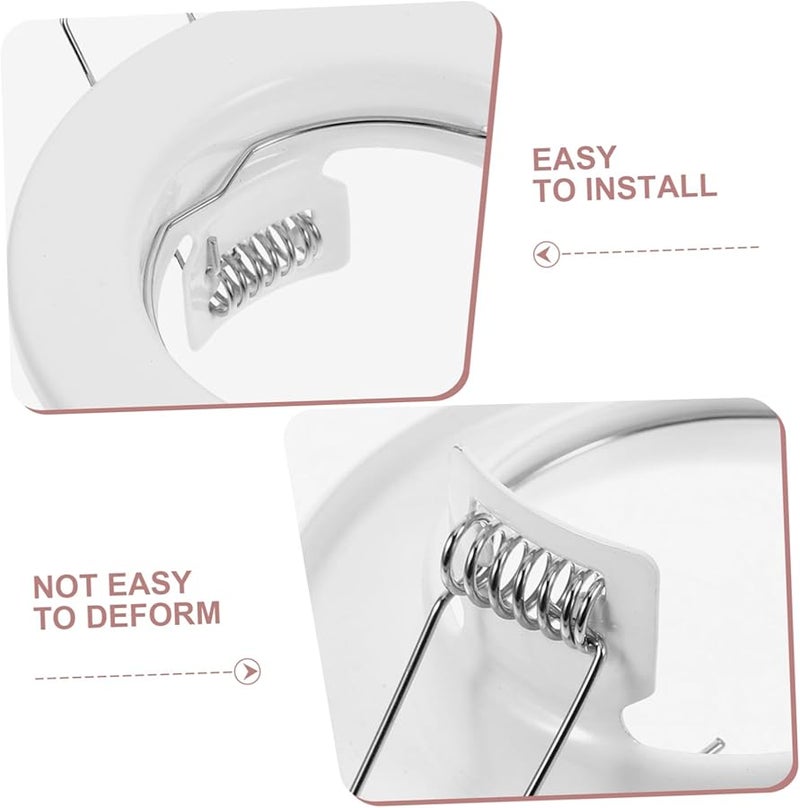 EASY
TO INSTALL

NOT EASY
TO DEFORM