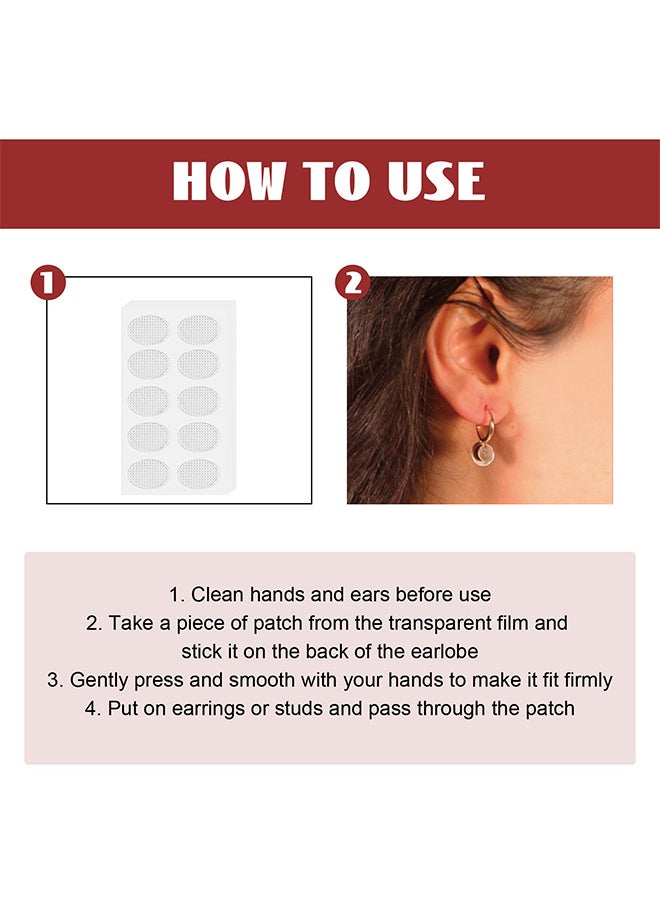 HOW TO USE

1

2

1. Clean hands and ears before use
2. Take a piece of patch from the transparent film and stick it on the back of the earlobe
3. Gently press and smooth with your hands to make it fit firmly
4. Put on earrings or studs and pass through the patch