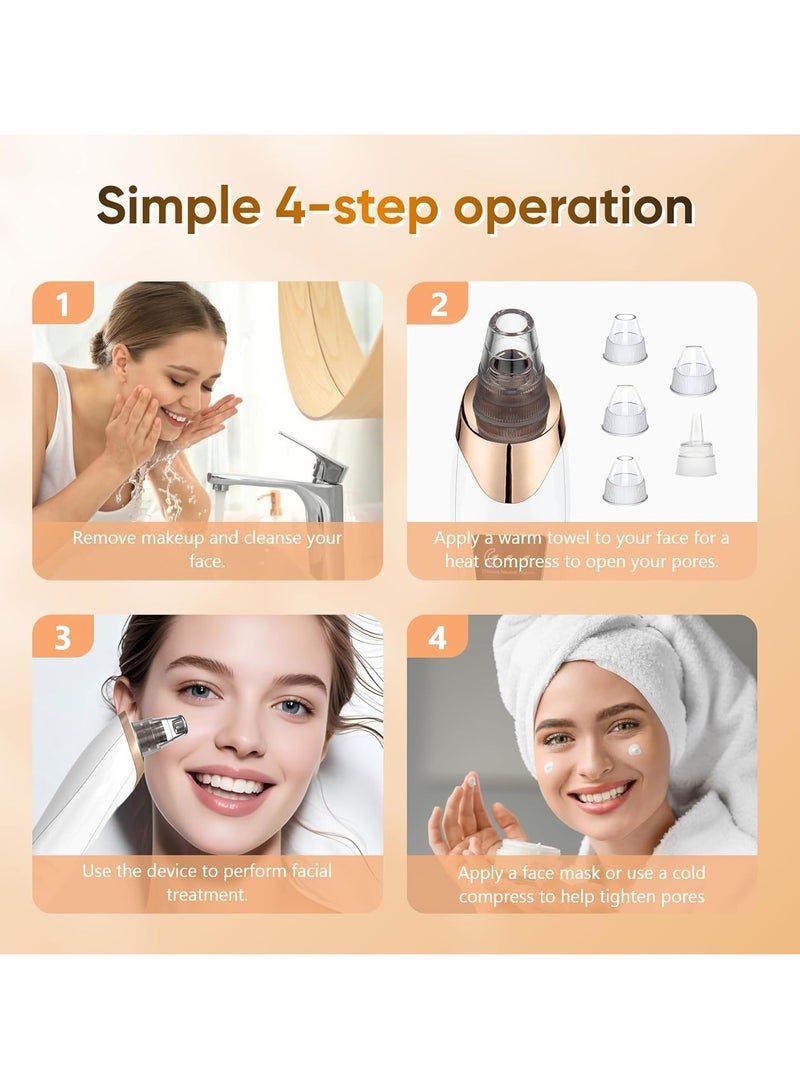 Simple 4-step operation

1

Remove makeup and cleanse your face.

2

Apply a warm towel to your face for a heat compress to open your pores.

3

Use the device to perform facial treatment.

4

Apply a face mask or use a cold compress to help tighten pores