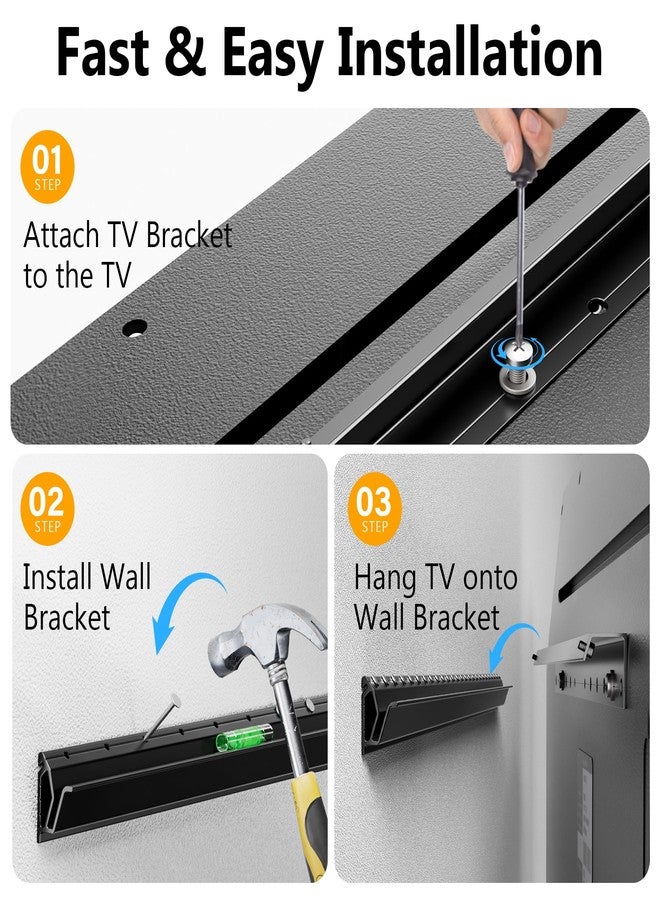 Fast & Easy Installation

01
STEP
Attach TV Bracket to the TV

02
STEP
Install Wall Bracket

03
STEP
Hang TV onto Wall Bracket