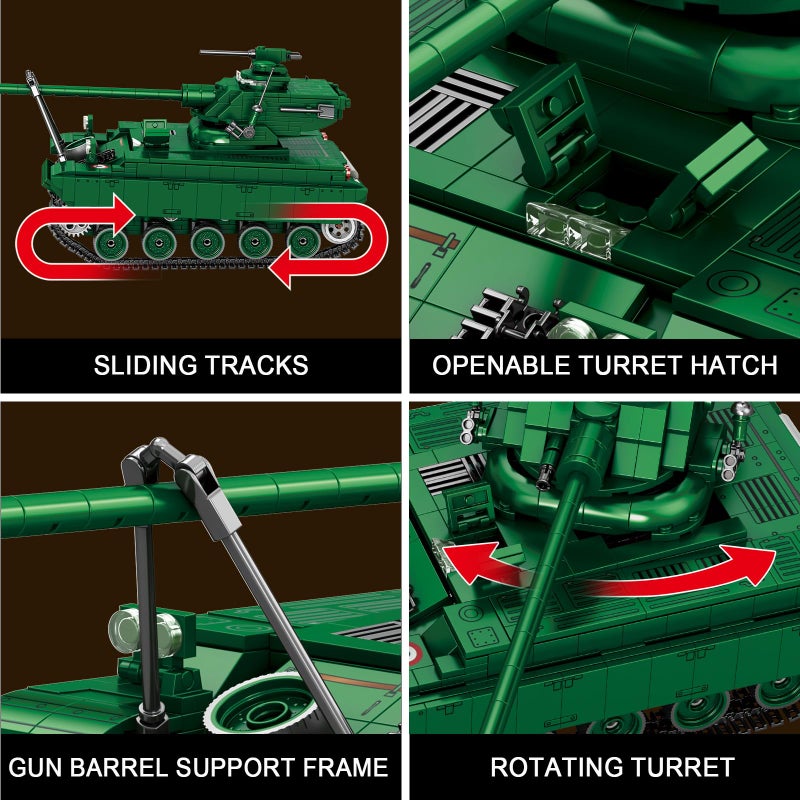 SLIDING TRACKS

OPENABLE TURRET HATCH

GUN BARREL SUPPORT FRAME

ROTATING TURRET