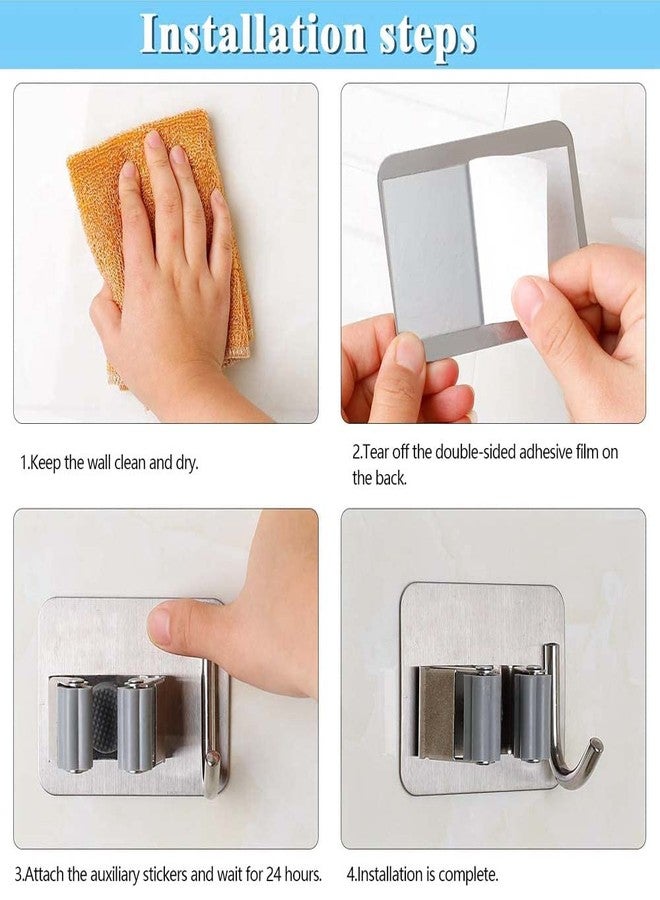 Installation steps

1.Keep the wall clean and dry.

2.Tear off the double-sided adhesive film on the back.

3.Attach the auxiliary stickers and wait for 24 hours.

4.Installation is complete.