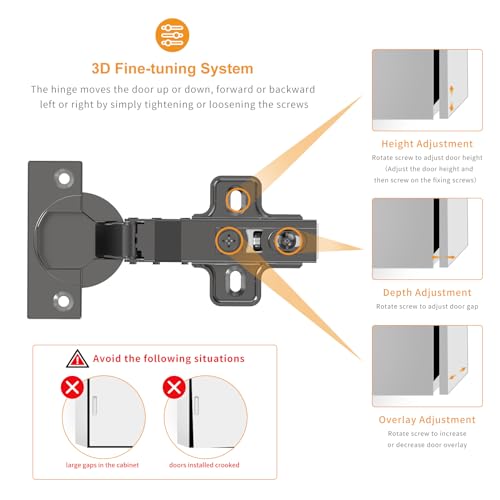 3D Fine-tuning System

The hinge moves the door up or down, forward or backward left or right by simply tightening or loosening the screws

Height Adjustment
Rotate screw to adjust door height (Adjust the door height and then screw on the fixing screws)

Depth Adjustment
Rotate screw to adjust door gap

Overlay Adjustment
Rotate screw to increase or decrease door overlay

Avoid the following situations

large gaps in the cabinet

doors installed crooked