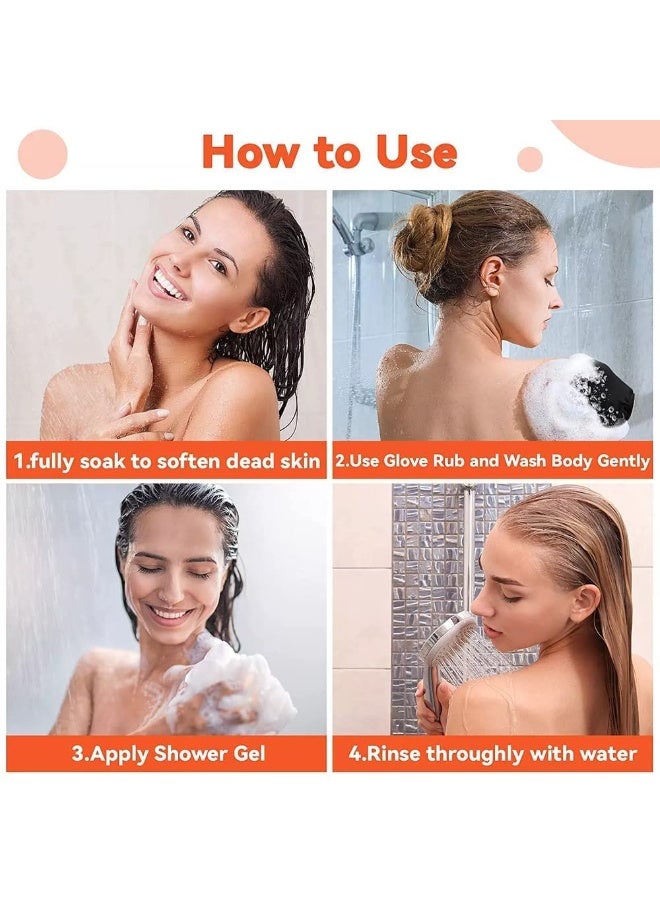 How to Use

1.fully soak to soften dead skin

2.Use Glove Rub and Wash Body Gently

3.Apply Shower Gel

4.Rinse throughly with water