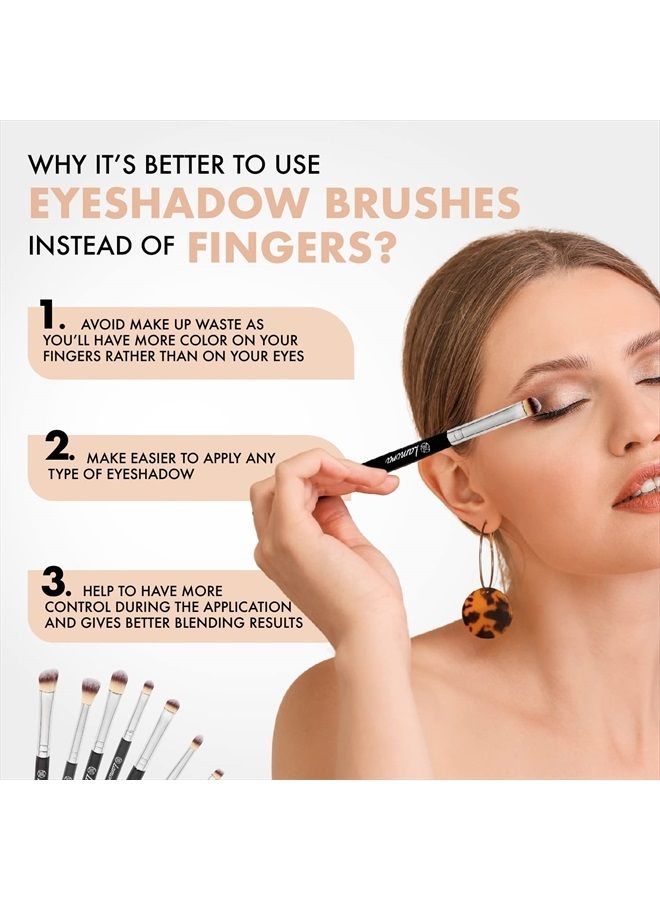 WHY IT'S BETTER TO USE
EYESHADOW BRUSHES
INSTEAD OF FINGERS?

1. AVOID MAKE UP WASTE AS YOU'LL HAVE MORE COLOR ON YOUR FINGERS RATHER THAN ON YOUR EYES

2. MAKE EASIER TO APPLY ANY TYPE OF EYESHADOW

3. HELP TO HAVE MORE CONTROL DURING THE APPLICATION AND GIVES BETTER BLENDING RESULTS

Lamora