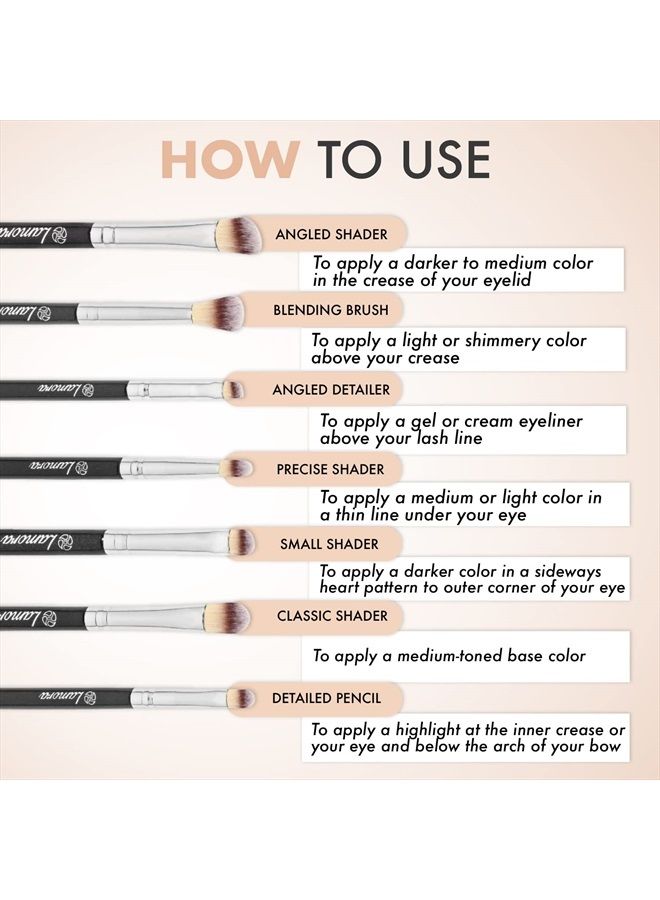 HOW TO USE

Lamora
ANGLED SHADER
To apply a darker to medium color in the crease of your eyelid

Lamora
BLENDING BRUSH
To apply a light or shimmery color above your crease

Lamora
ANGLED DETAILER
To apply a gel or cream eyeliner above your lash line

Lamora
PRECISE SHADER
To apply a medium or light color in a thin line under your eye

Lamora
SMALL SHADER
To apply a darker color in a sideways heart pattern to outer corner of your eye

Lamora
CLASSIC SHADER
To apply a medium-toned base color

Lamora
DETAILED PENCIL
To apply a highlight at the inner crease or your eye and below the arch of your bow