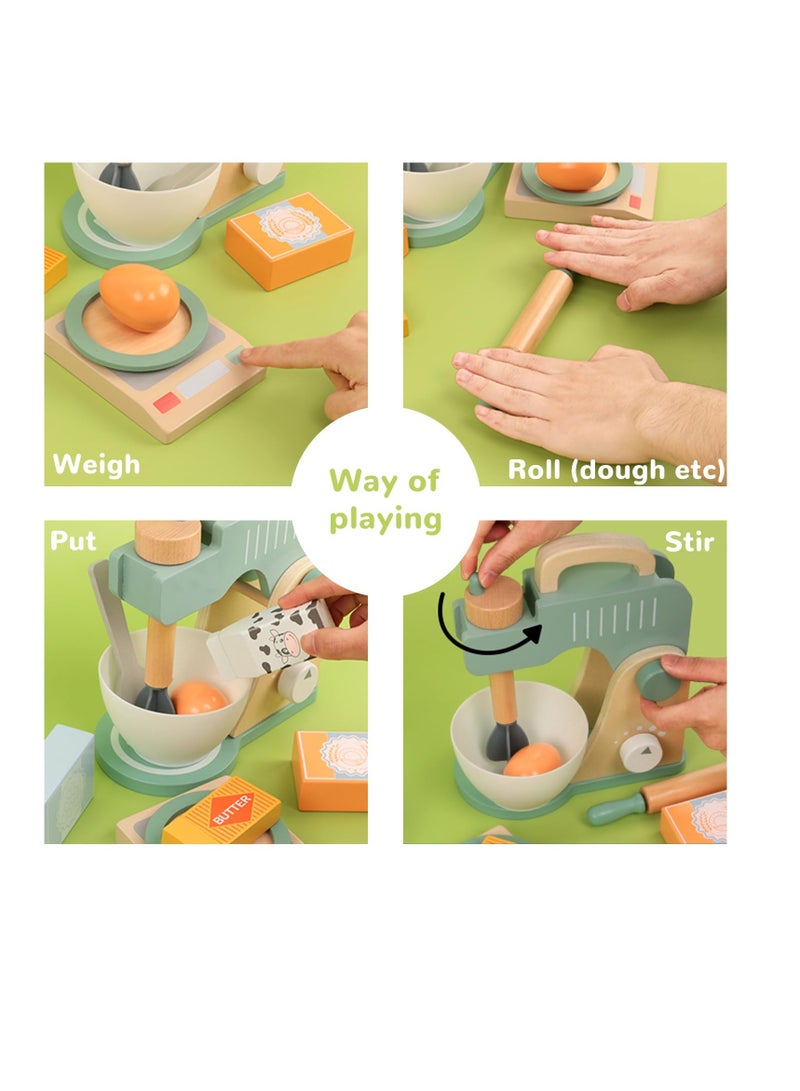 Weigh

Roll (dough etc)

Way of playing

Put

Stir

BUTTER