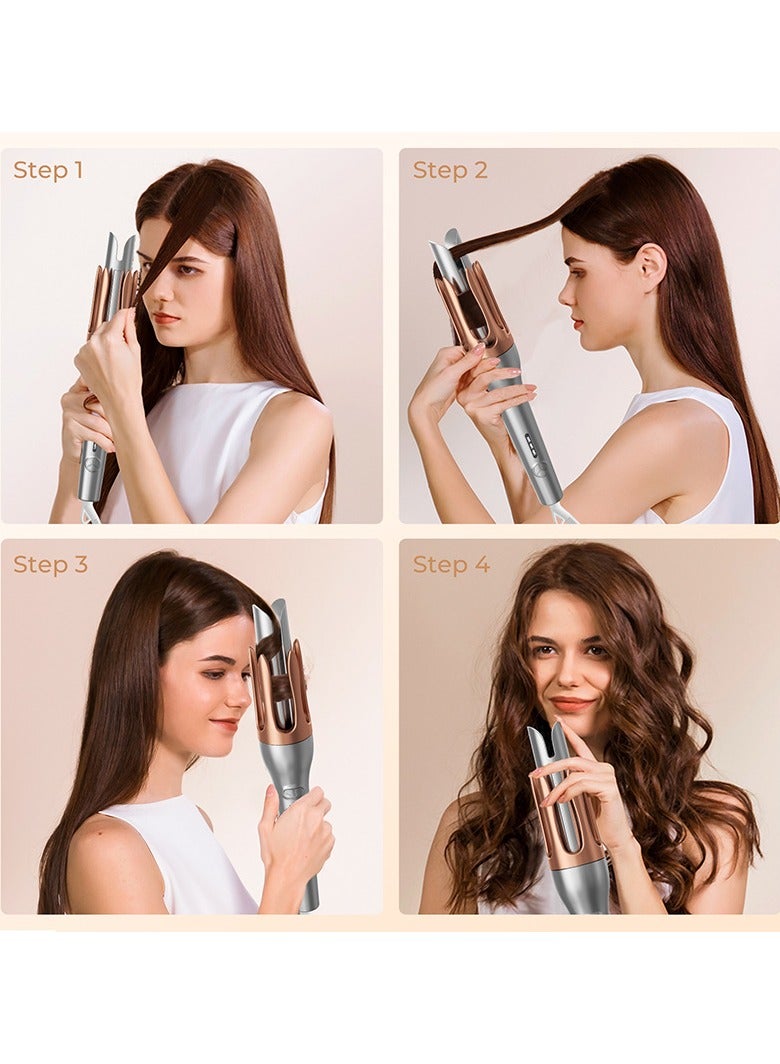 Step 1

Step 2

Step 3

Step 4