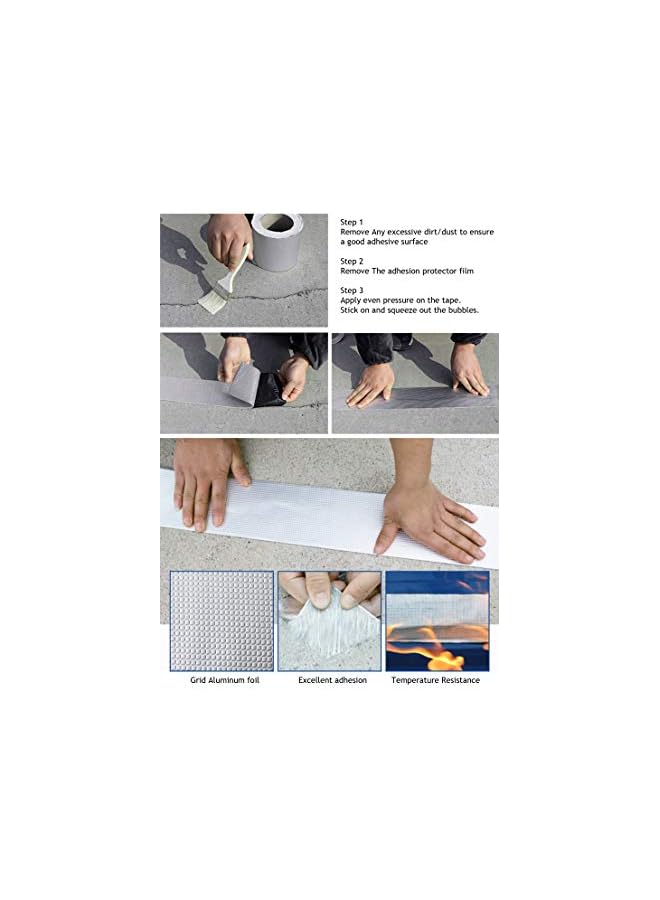 Step 1
Remove Any excessive dirt/dust to ensure a good adhesive surface

Step 2
Remove The adhesion protector film

Step 3
Apply even pressure on the tape.
Stick on and squeeze out the bubbles.

Grid Aluminum foil

Excellent adhesion

Temperature Resistance