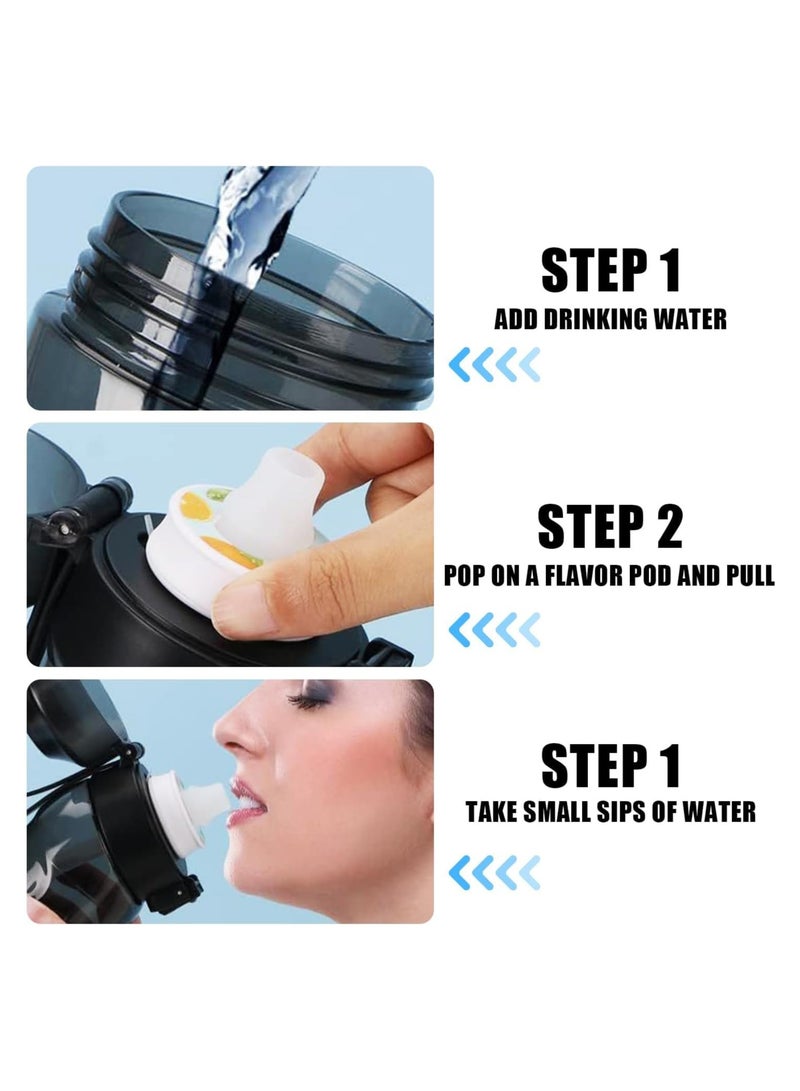 STEP 1
ADD DRINKING WATER

STEP 2
POP ON A FLAVOR POD AND PULL

STEP 1
TAKE SMALL SIPS OF WATER