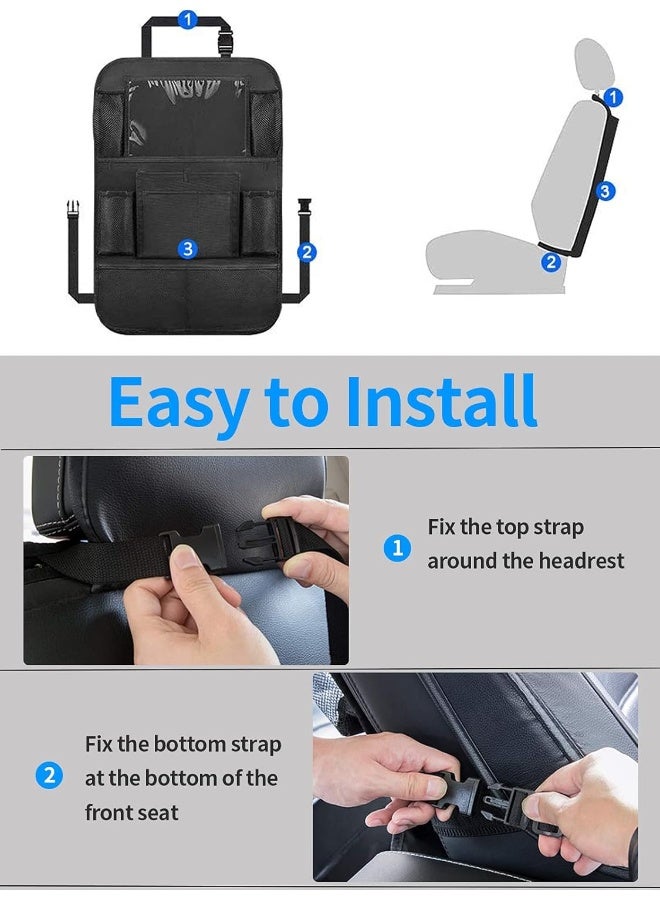 1
3
2
1
3
2

Easy to Install

1 Fix the top strap around the headrest

2 Fix the bottom strap at the bottom of the front seat