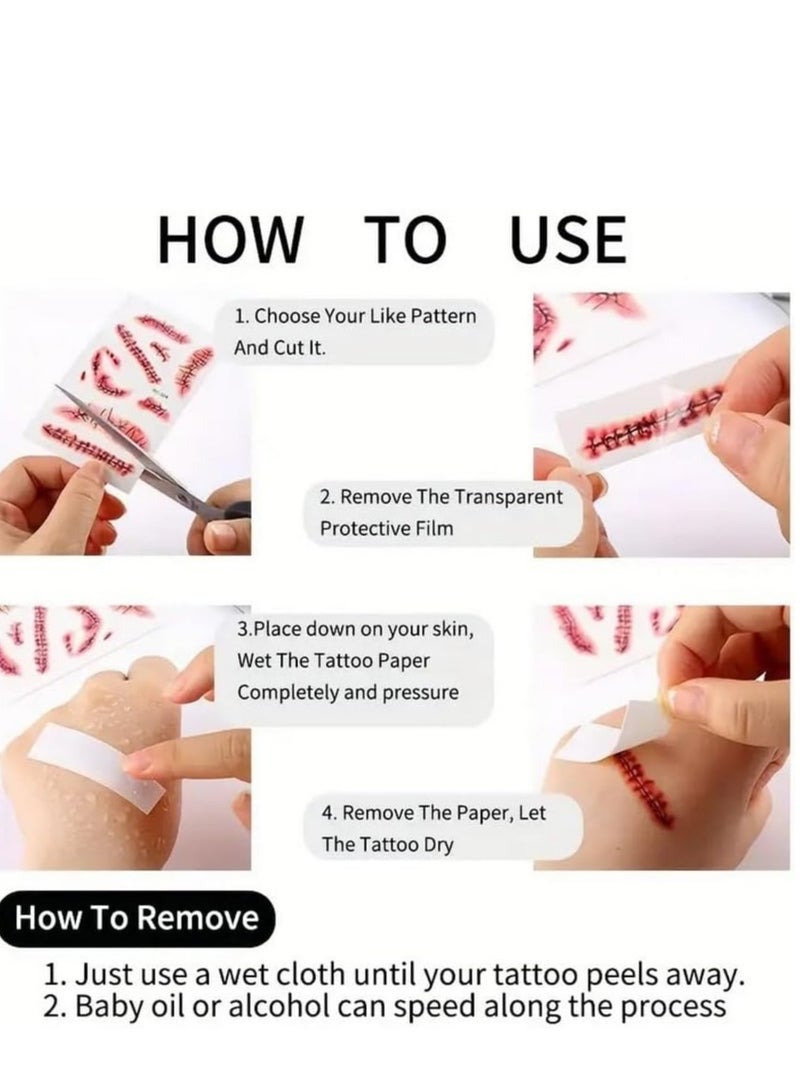 HOW TO USE

1. Choose Your Like Pattern And Cut It.

2. Remove The Transparent Protective Film

3.Place down on your skin, Wet The Tattoo Paper Completely and pressure

4. Remove The Paper, Let The Tattoo Dry

How To Remove

1. Just use a wet cloth until your tattoo peels away.
2. Baby oil or alcohol can speed along the process