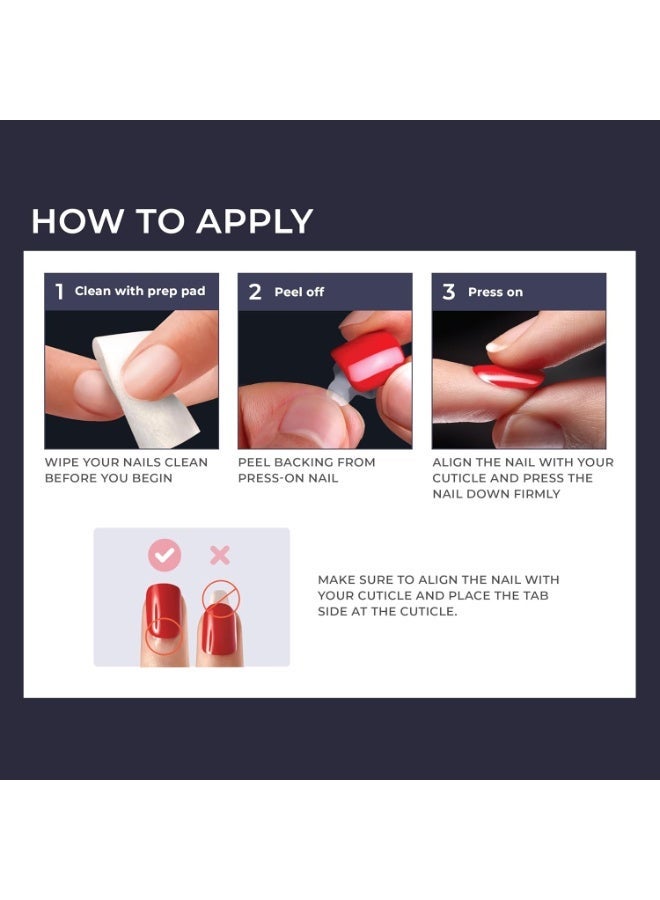 HOW TO APPLY

1 Clean with prep pad

WIPE YOUR NAILS CLEAN BEFORE YOU BEGIN

2 Peel off

PEEL BACKING FROM PRESS-ON NAIL

3 Press on

ALIGN THE NAIL WITH YOUR CUTICLE AND PRESS THE NAIL DOWN FIRMLY

MAKE SURE TO ALIGN THE NAIL WITH YOUR CUTICLE AND PLACE THE TAB SIDE AT THE CUTICLE.